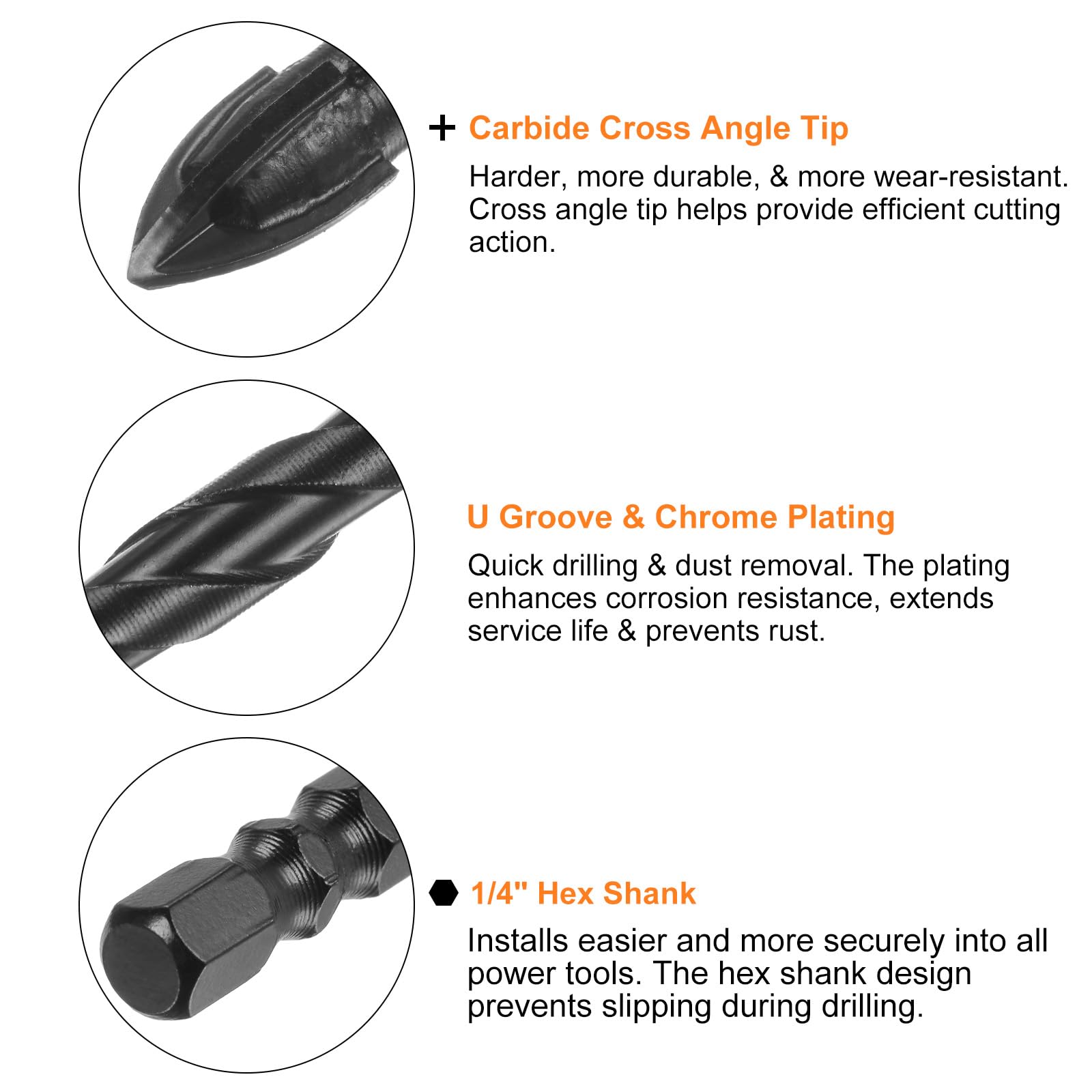 Carbide Cross Angle Tip

Harder, more durable, & more wear-resistant. Cross angle tip helps provide efficient cutting action.

U Groove & Chrome Plating

Quick drilling & dust removal. The plating enhances corrosion resistance, extends service life & prevents rust.

1/4" Hex Shank

Installs easier and more securely into all power tools. The hex shank design prevents slipping during drilling.