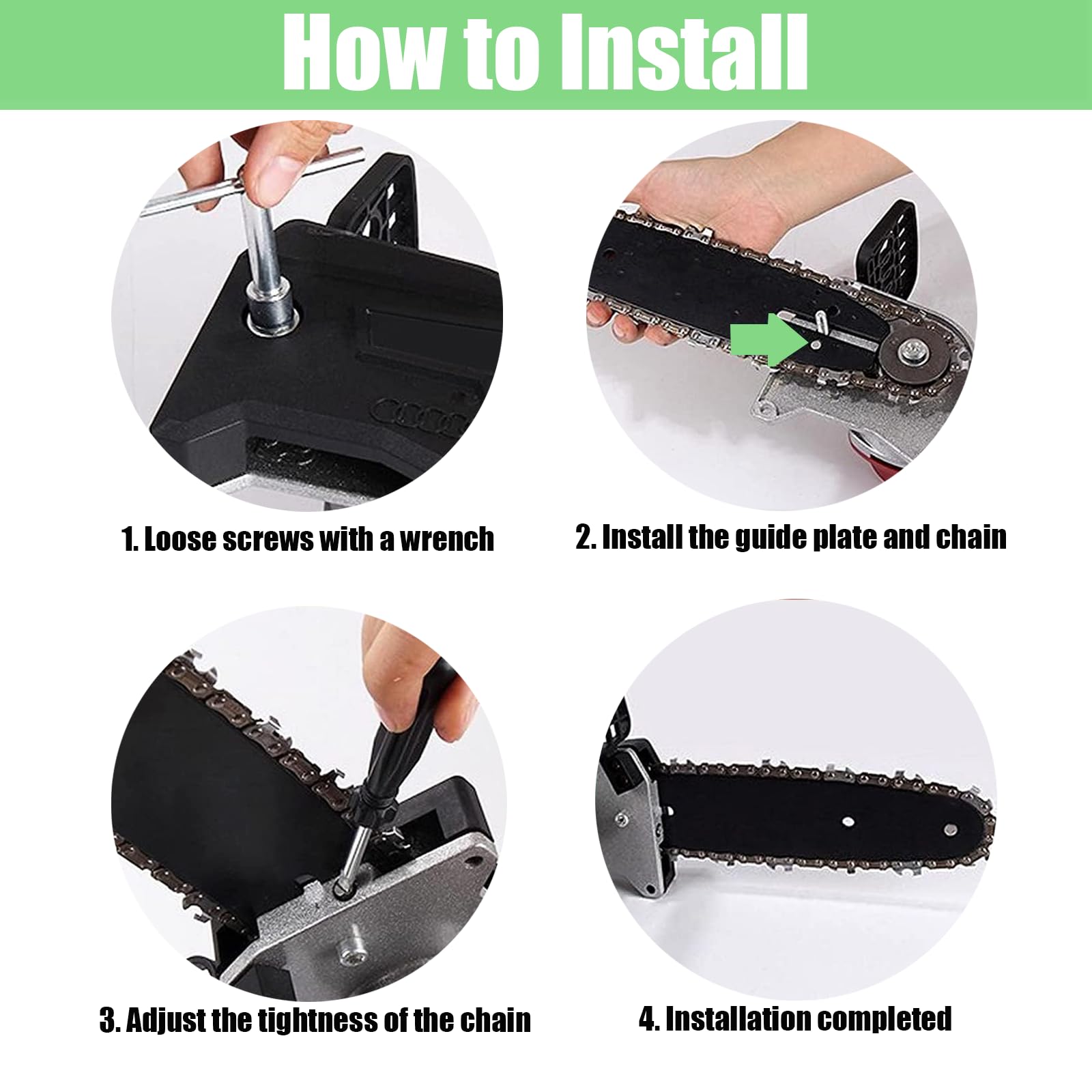 How to Install

1. Loose screws with a wrench

2. Install the guide plate and chain

3. Adjust the tightness of the chain

4. Installation completed