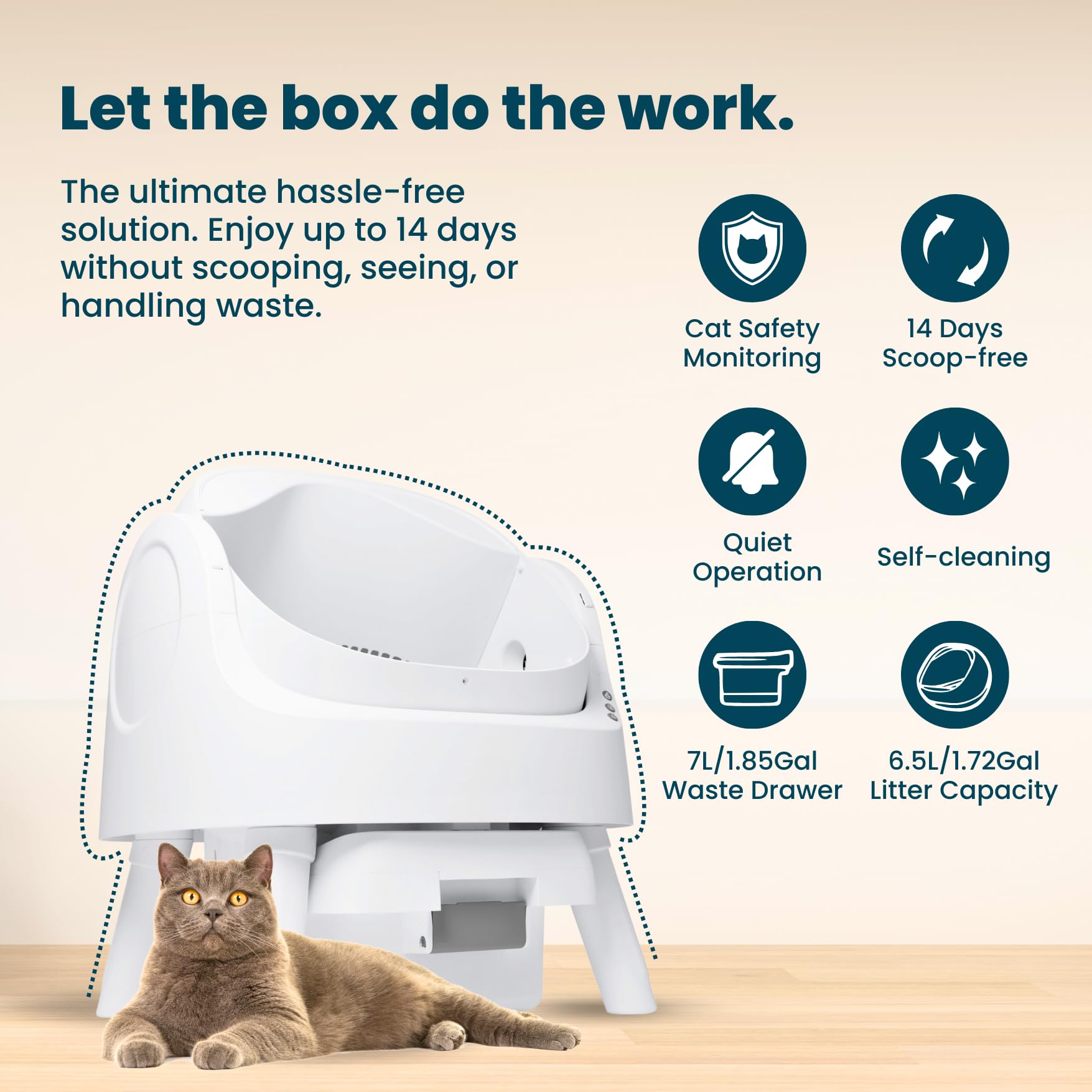 Let the box do the work.

The ultimate hassle-free solution. Enjoy up to 14 days without scooping, seeing, or handling waste.

Cat Safety Monitoring

14 Days Scoop-free

Quiet Operation

Self-cleaning

7L/1.85Gal Waste Drawer

6.5L/1.72Gal Litter Capacity