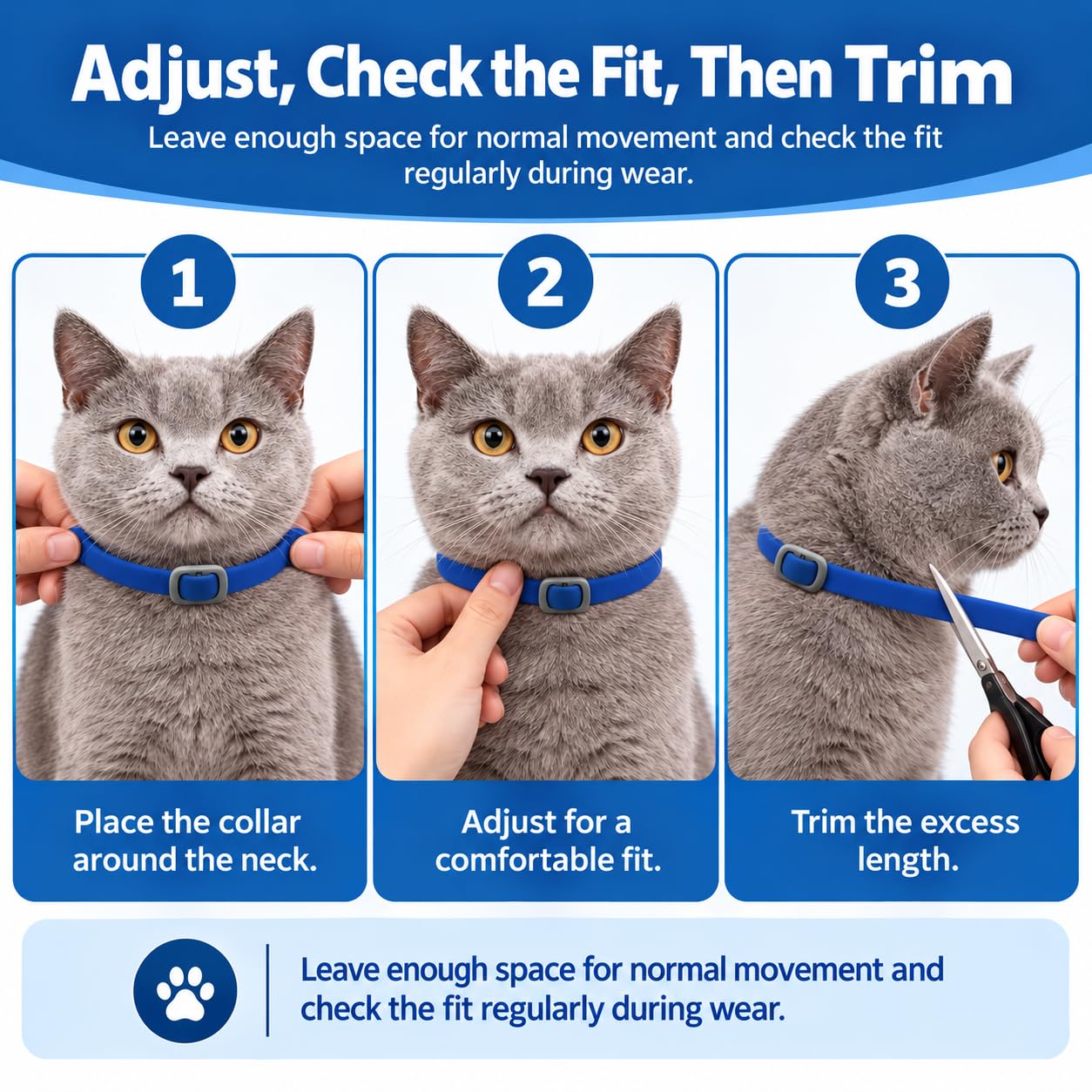 Adjust, Check the Fit, Then Trim

Leave enough space for normal movement and check the fit regularly during wear.

1

Place the collar around the neck.

2

Adjust for a comfortable fit.

3

Trim the excess length.

Leave enough space for normal movement and check the fit regularly during wear.