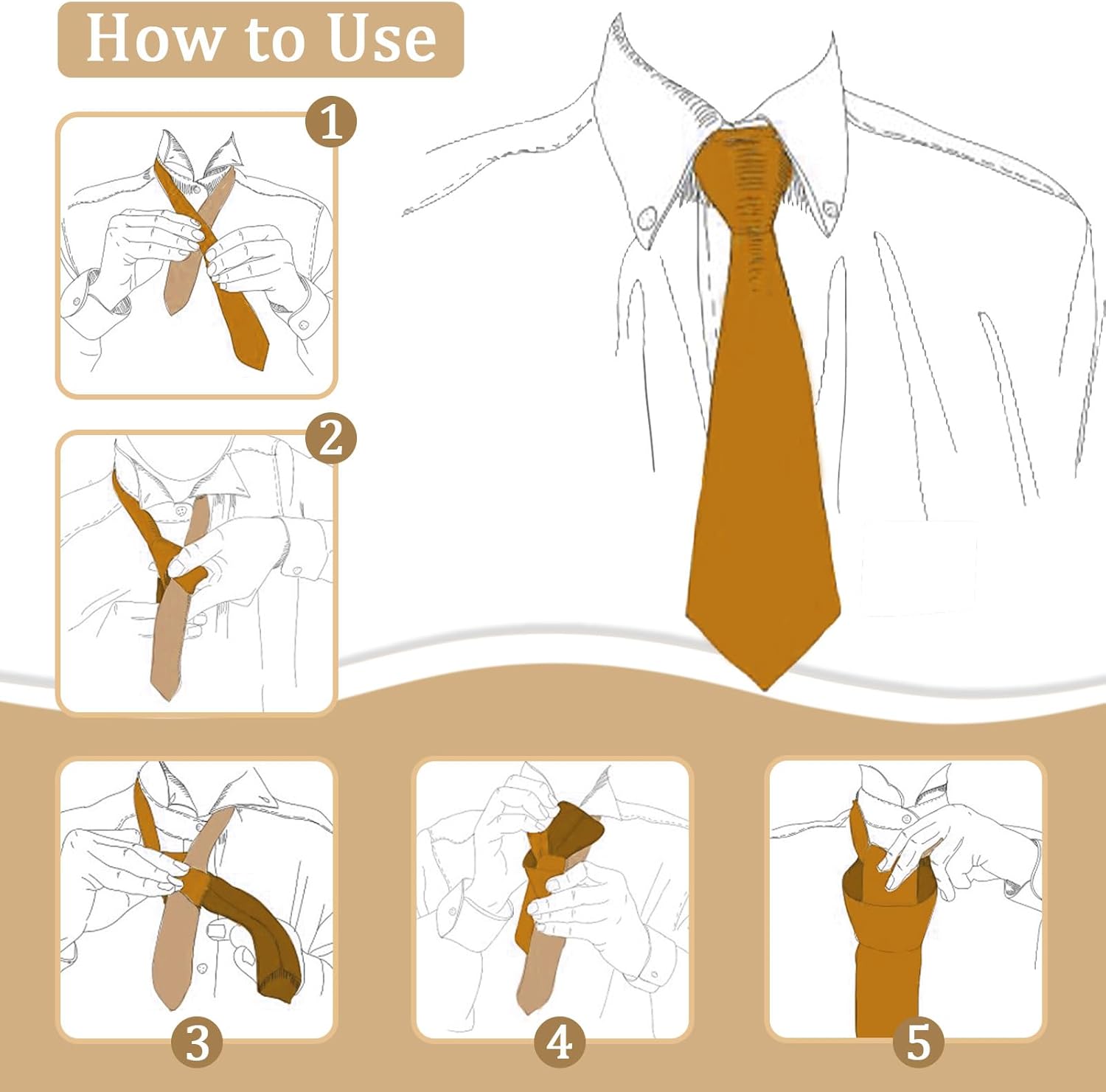 How to Use

1

2

3

4

5