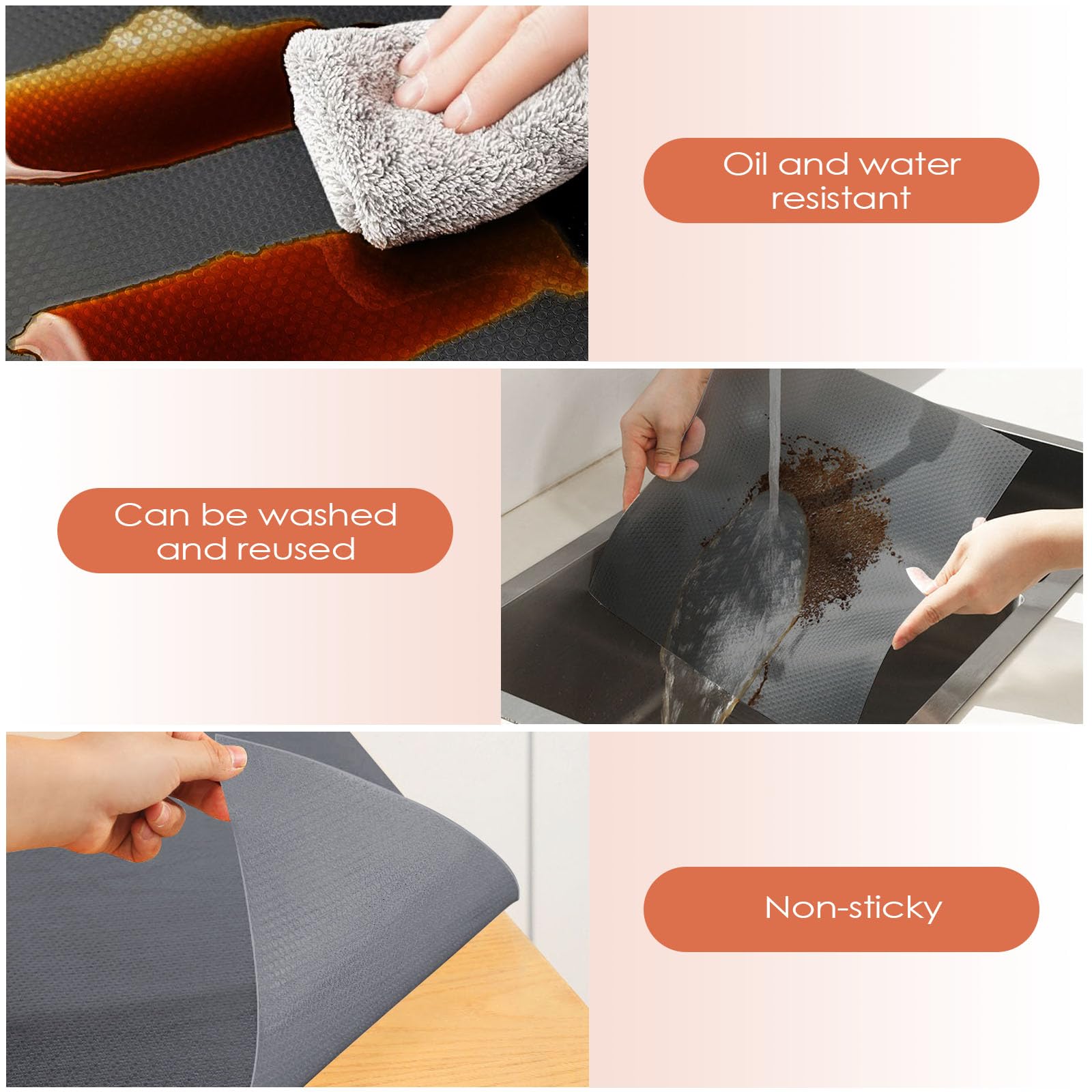 Oil and water resistant

Can be washed and reused

Non-sticky