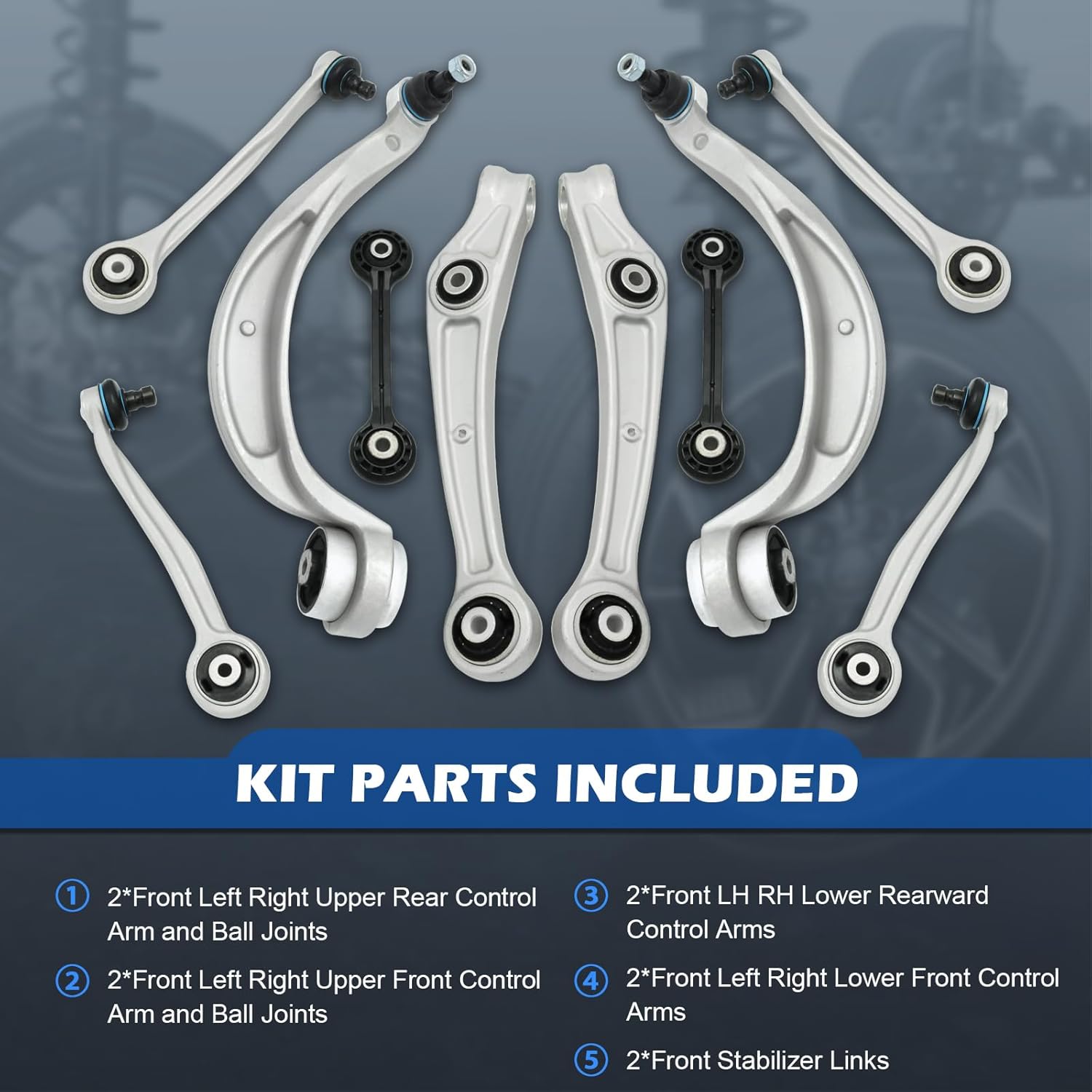 KIT PARTS INCLUDED

① 2*Front Left Right Upper Rear Control Arm and Ball Joints

② 2*Front Left Right Upper Front Control Arm and Ball Joints

③ 2*Front LH RH Lower Rearward Control Arms

④ 2*Front Left Right Lower Front Control Arms

⑤ 2*Front Stabilizer Links