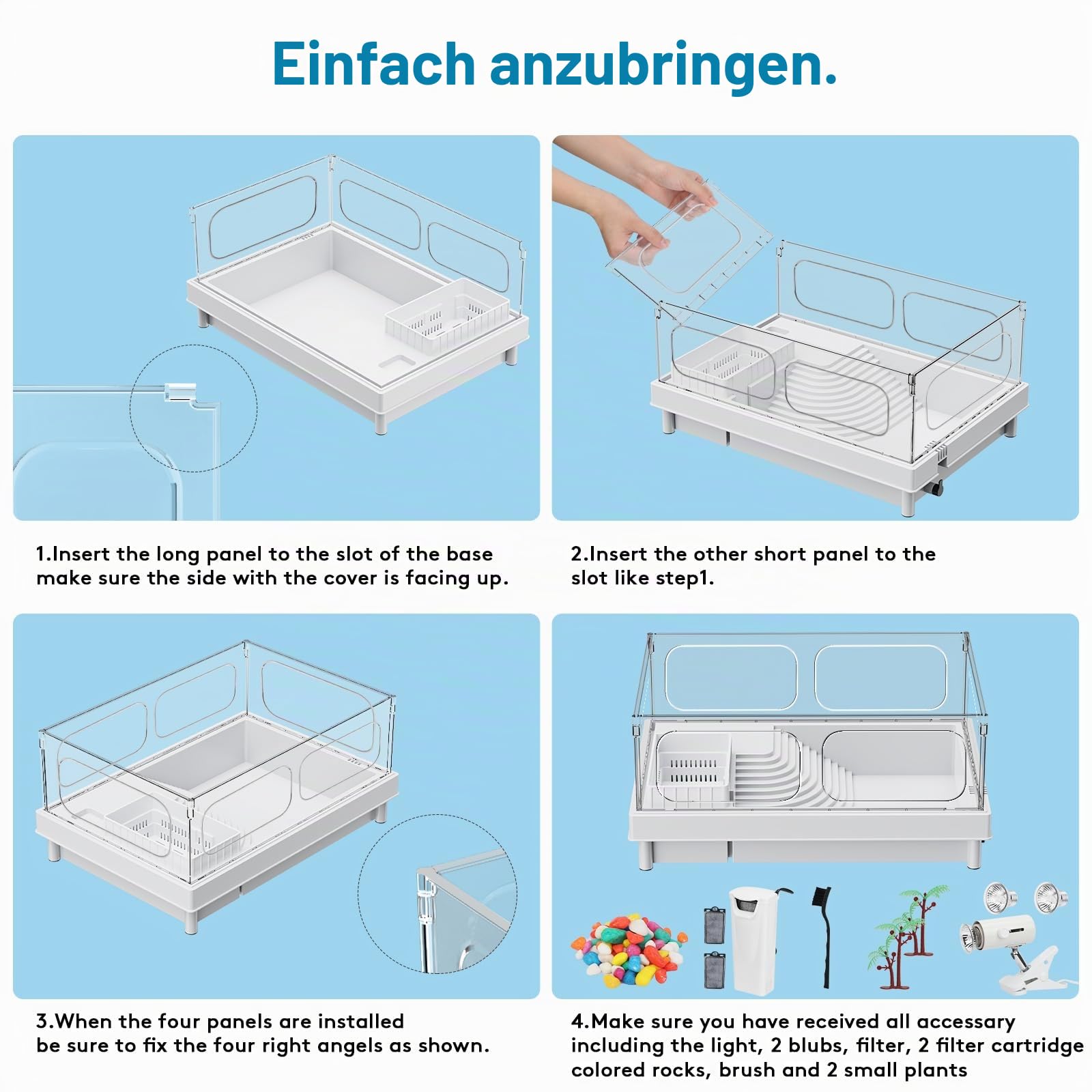 Einfach anzubringen.

1.Insert the long panel to the slot of the base make sure the side with the cover is facing up.

2.Insert the other short panel to the slot like step1.

3.When the four panels are installed be sure to fix the four right angels as shown.

4.Make sure you have received all accessary including the light, 2 blubs, filter, 2 filter cartridge colored rocks, brush and 2 small plants