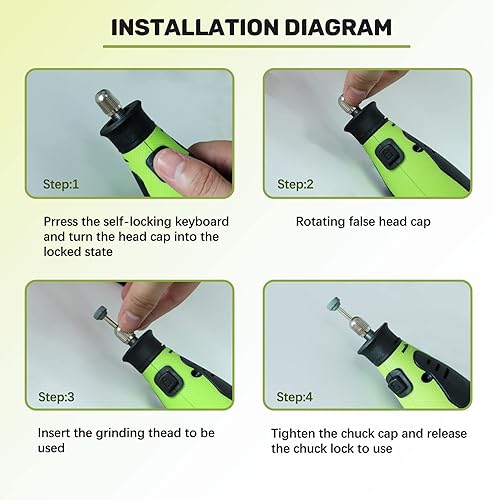 INSTALLATION DIAGRAM

Step:1

Prress the self-locking keyboard and turn the head cap into the locked state

Step:2

Rotating false head cap

Step:3

Insert the grinding thead to be used

Step:4

Tighten the chuck cap and release the chuck lock to use