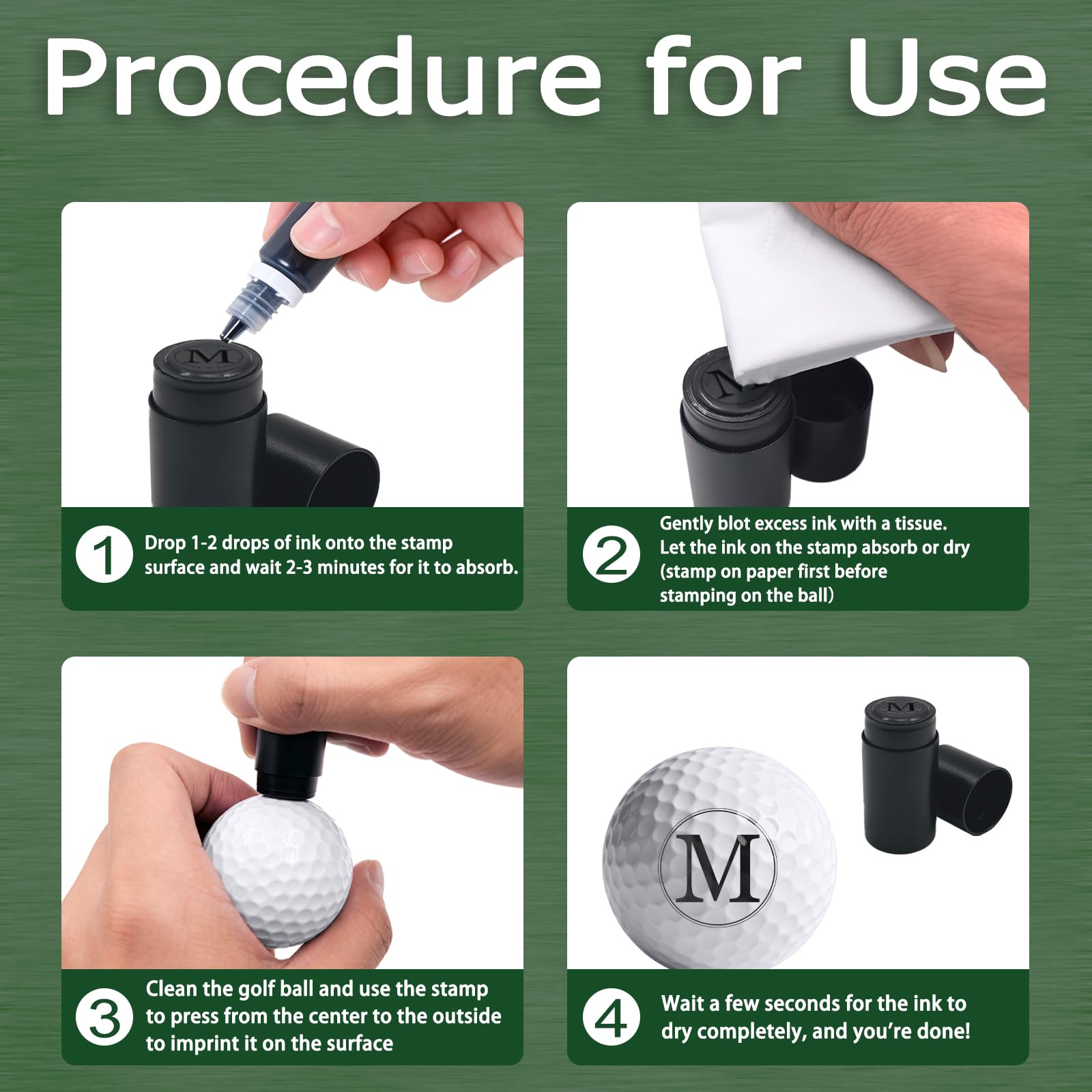 Procedure for Use

M

1 Drop 1-2 drops of ink onto the stamp surface and wait 2-3 minutes for it to absorb.

M

2 Gently blot excess ink with a tissue. Let the ink on the stamp absorb or dry (stamp on paper first before stamping on the ball)

3 Clean the golf ball and use the stamp to press from the center to the outside to imprint it on the surface

M

M

4 Wait a few seconds for the ink to dry completely, and you're done!