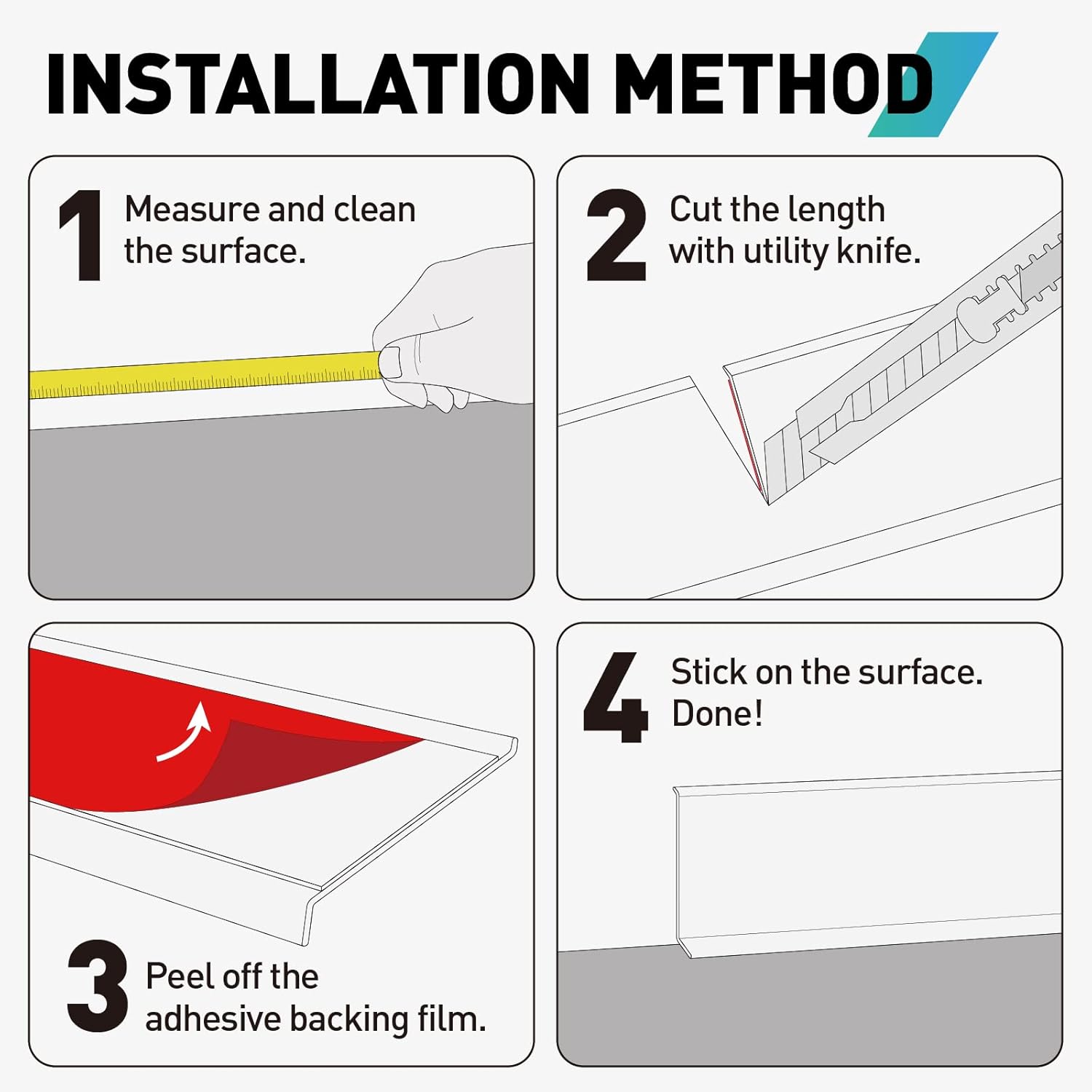 INSTALLATION METHOD

1 Measure and clean the surface.

2 Cut the length with utility knife.

3 Peel off the adhesive backing film.

4 Stick on the surface. Done!