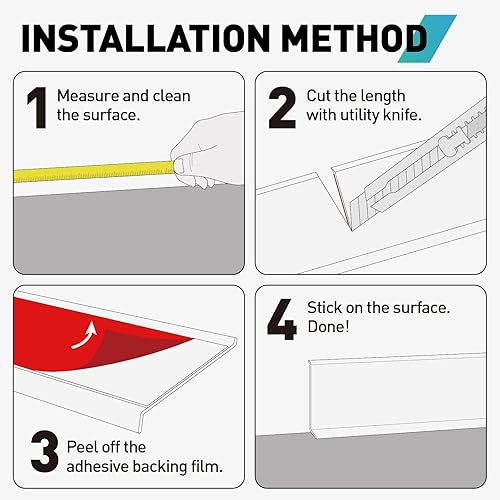 INSTALLATION METHOD

1 Measure and clean the surface.

2 Cut the length with utility knife.

3 Peel off the adhesive backing film.

4 Stick on the surface. Done!