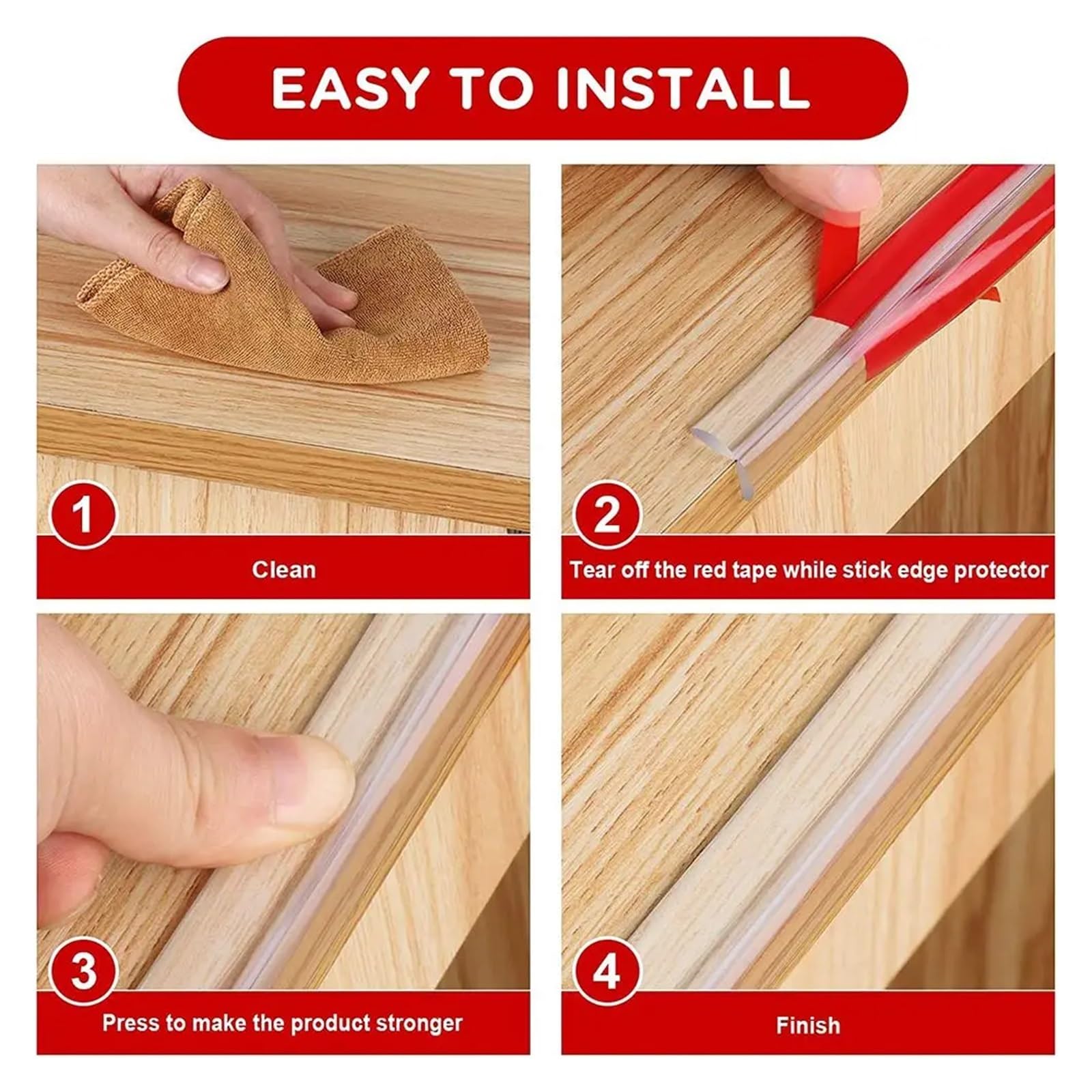 EASY TO INSTALL

1

Clean

2

Tear off the red tape while stick edge protector

3

Press to make the product stronger

4

Finish