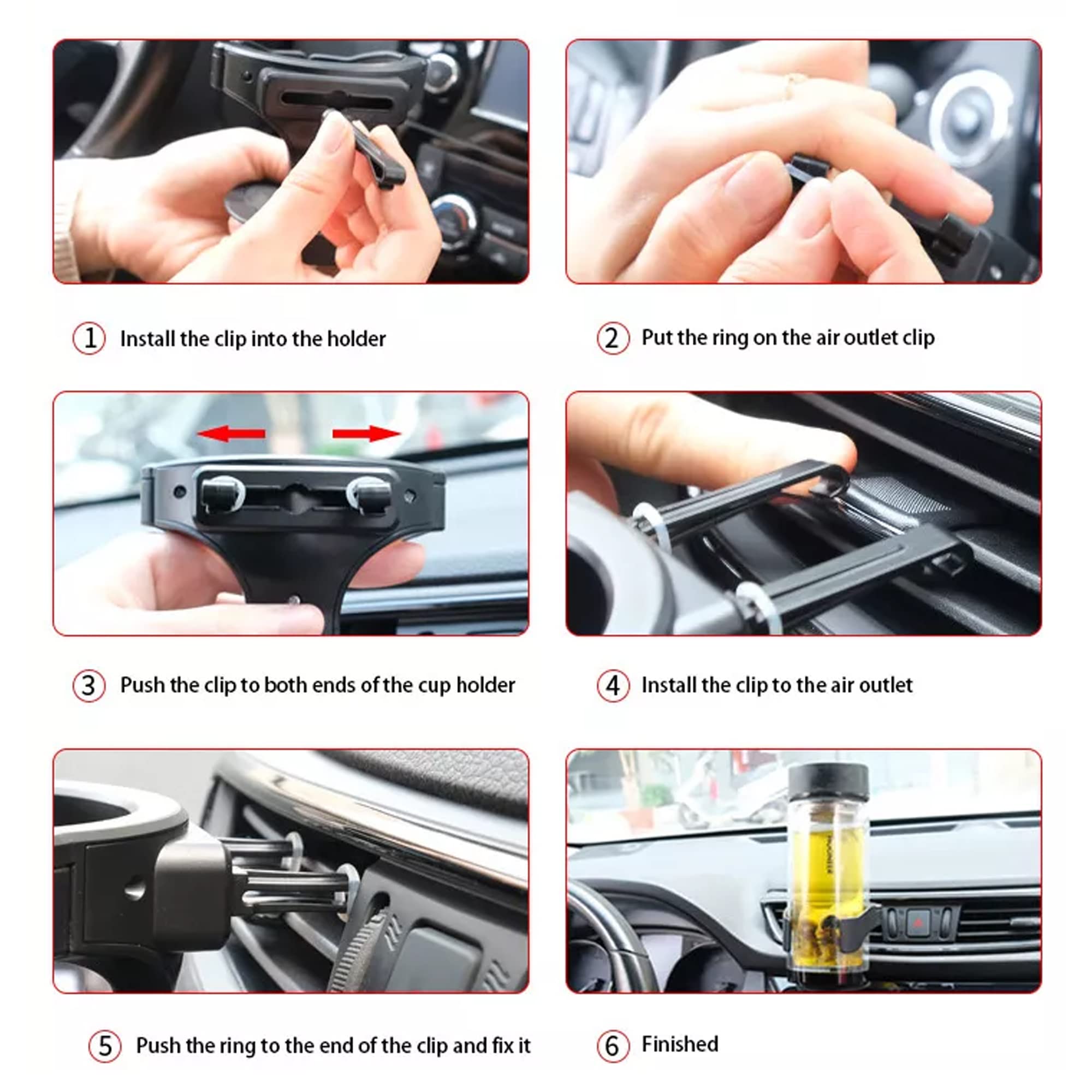 1 Install the clip into the holder

2 Put the ring on the air outlet clip

3 Push the clip to both ends of the cup holder

4 Install the clip to the air outlet

5 Push the ring to the end of the clip and fix it

6 Finished