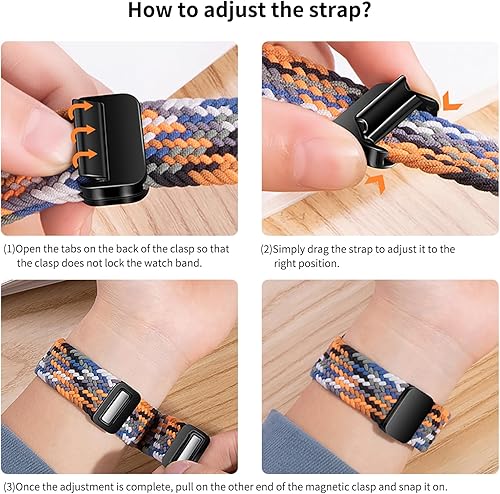 How to adjust the strap?

(1)Open the tabs on the back of the clasp so that the clasp does not lock the watch band.

(2)Simply drag the strap to adjust it to the right position.

(3)Once the adjustment is complete, pull on the other end of the magnetic clasp and snap it on.