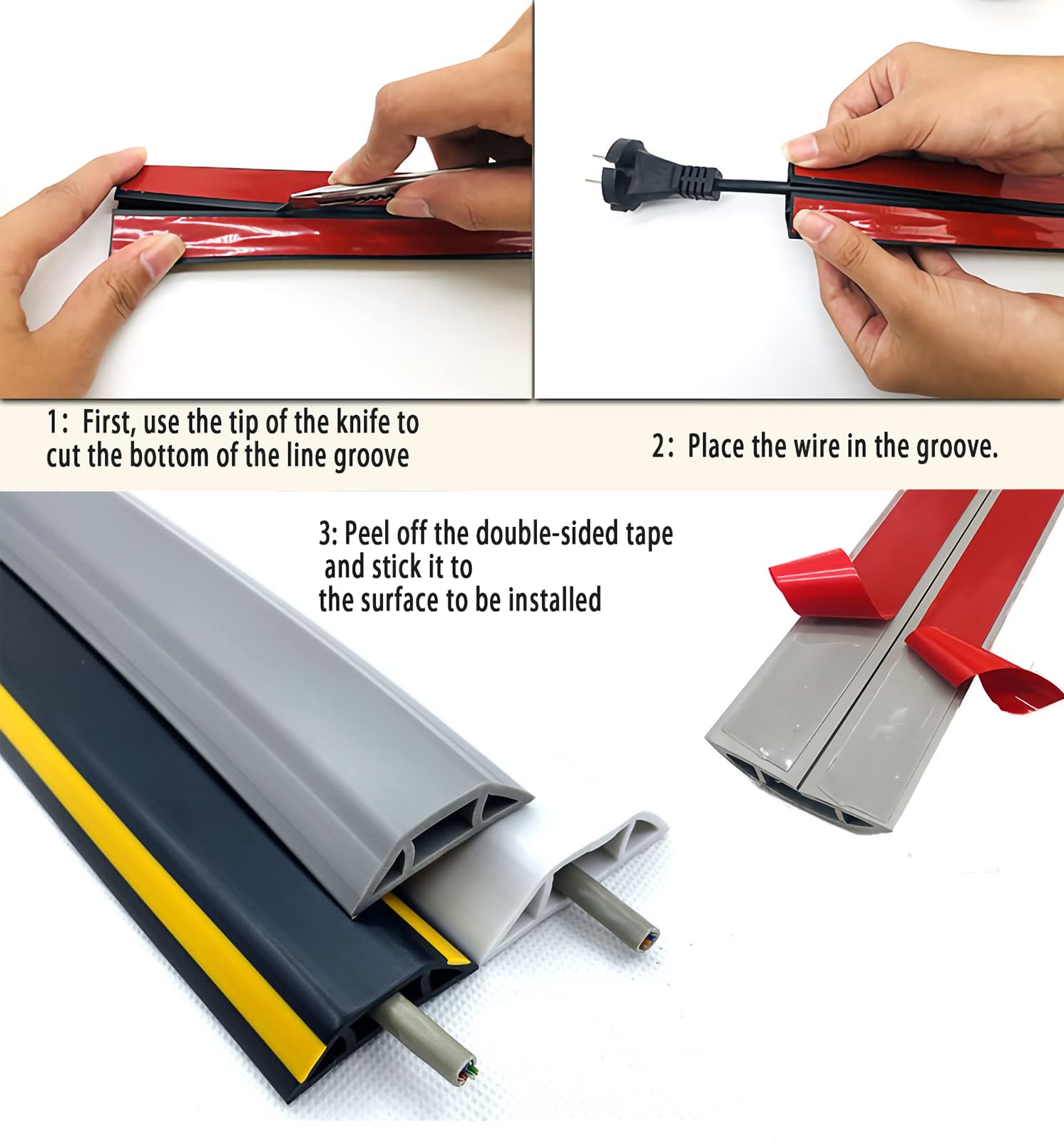 1: First, use the tip of the knife to cut the bottom of the line groove

2: Place the wire in the groove.

3: Peel off the double-sided tape and stick it to the surface to be installed