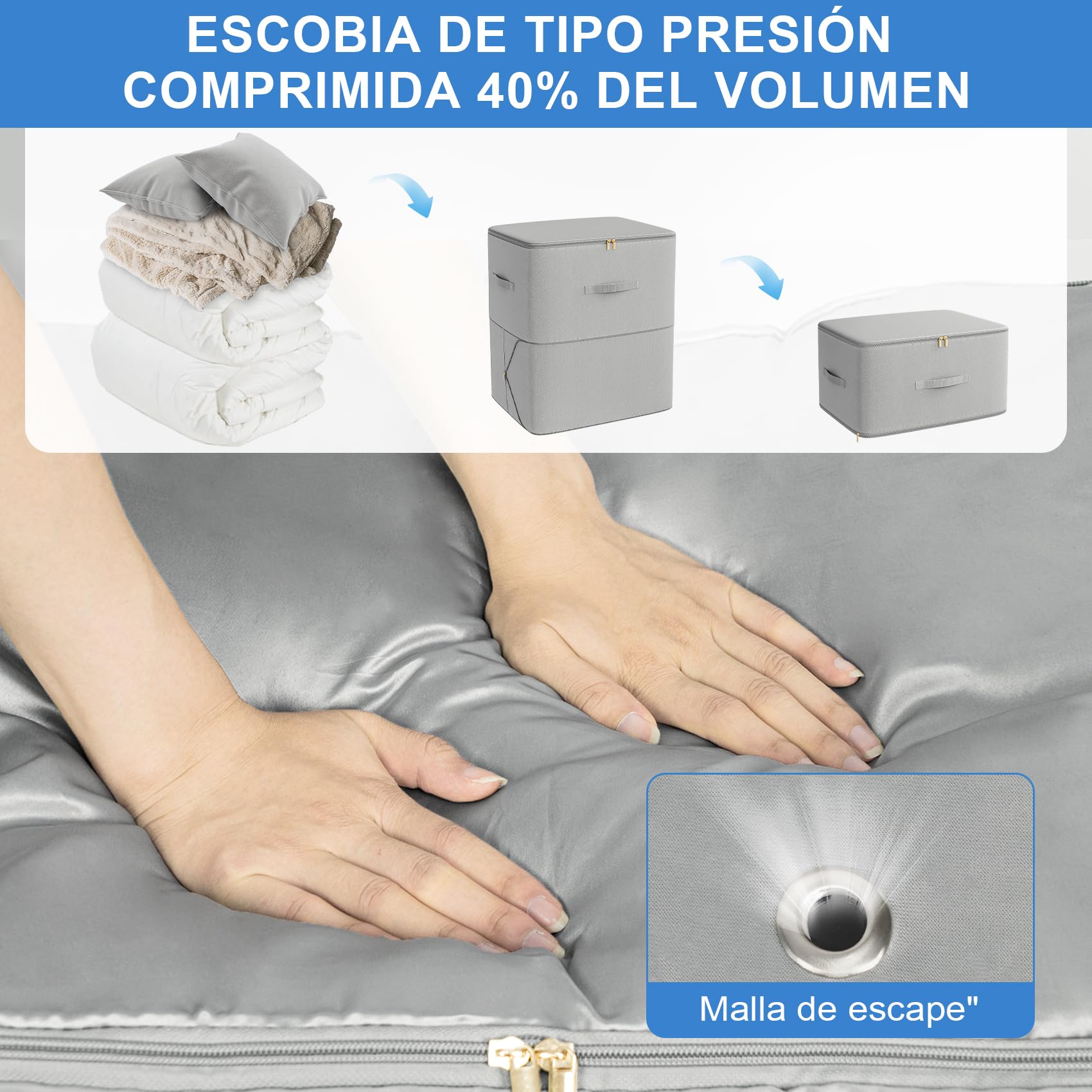 ESCOBIA DE TIPO PRESIÓN COMPRIMIDA 40% DEL VOLUMEN

Malla de escape"