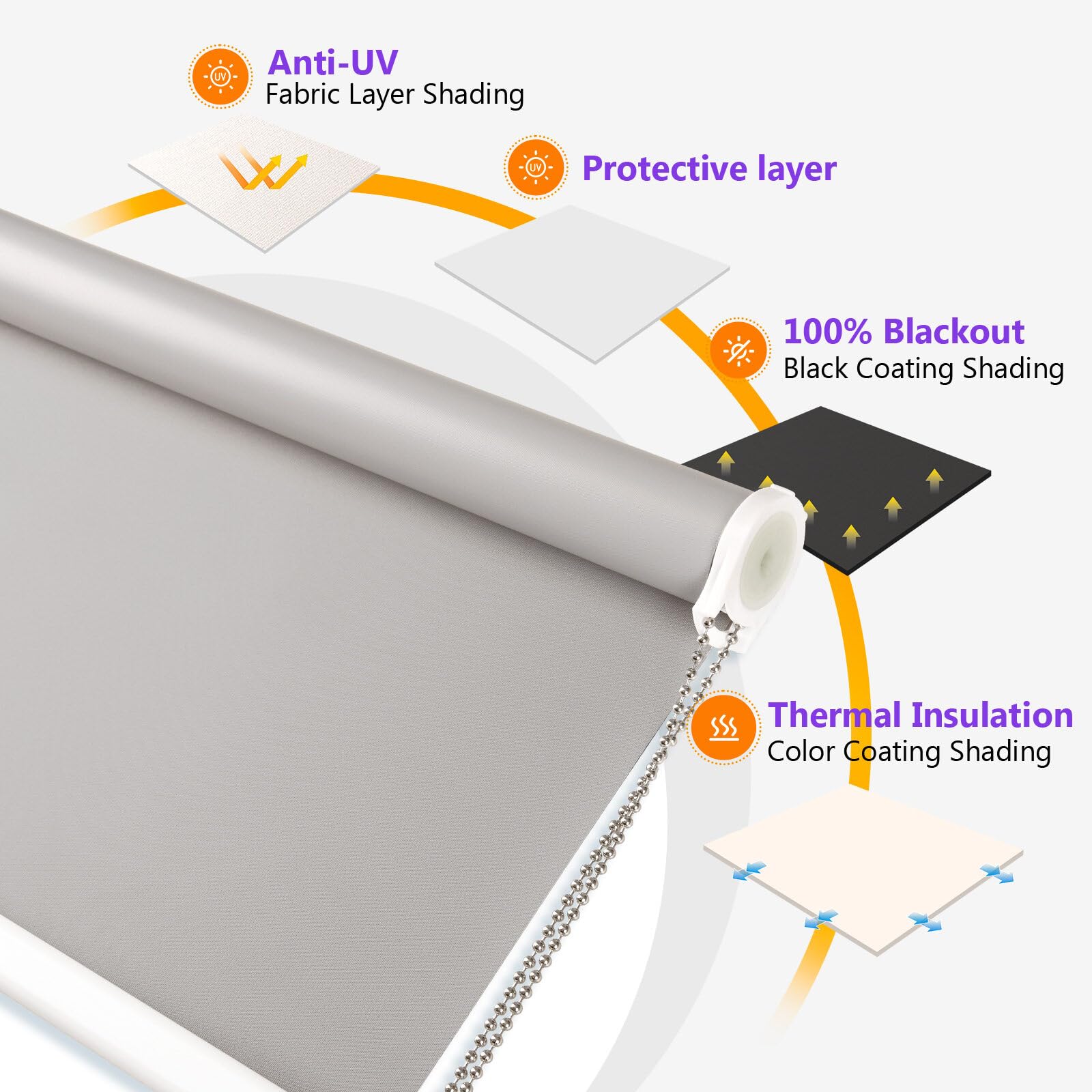 UV
Anti-UV
Fabric Layer Shading

UV
Protective layer

100% Blackout
Black Coating Shading

Thermal Insulation
Color Coating Shading