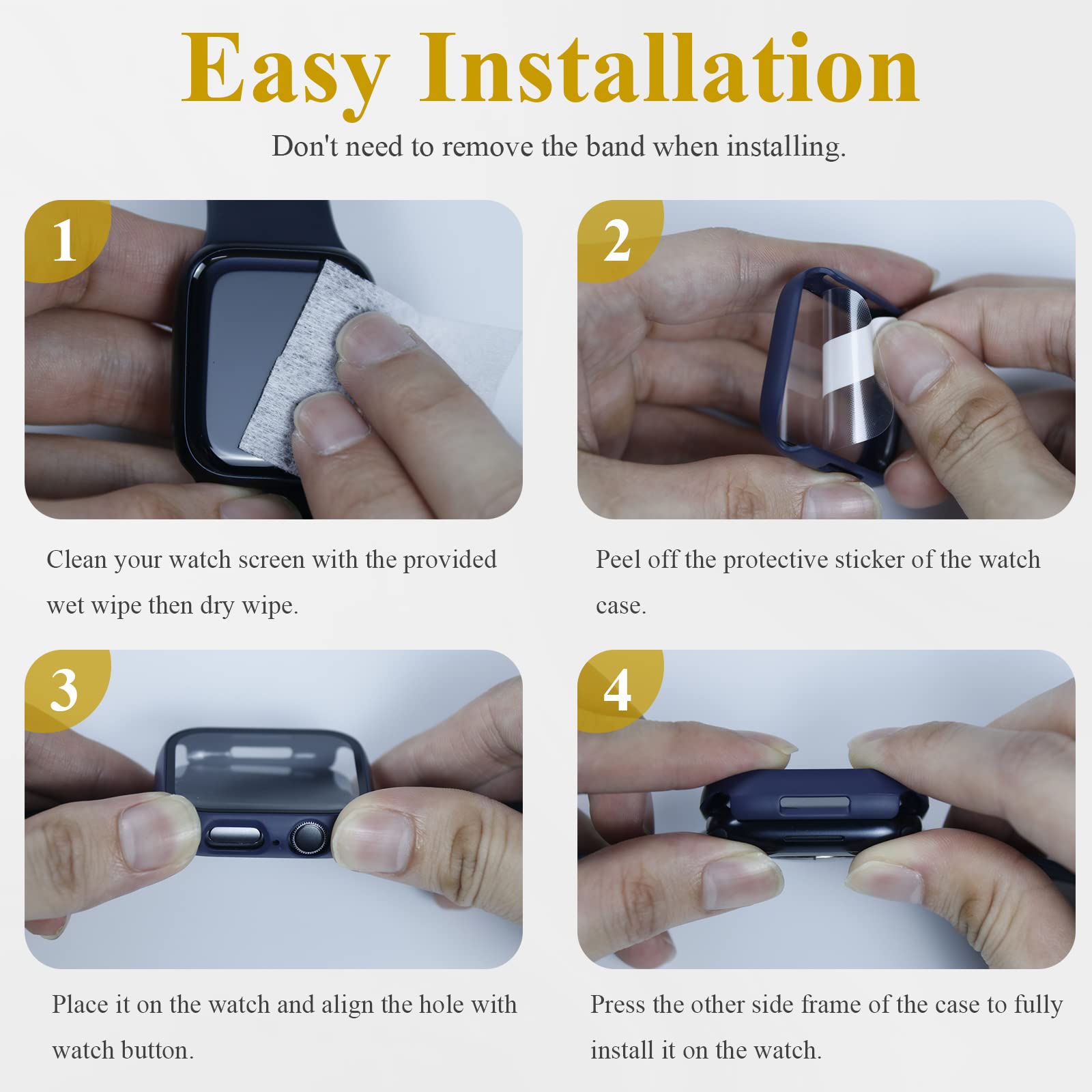 Easy Installation

Don't need to remove the band when installing.

1

Clean your watch screen with the provided wet wipe then dry wipe.

2

Peel off the protective sticker of the watch case.

3

Place it on the watch and align the hole with watch button.

4

Press the other side frame of the case to fully install it on the watch.