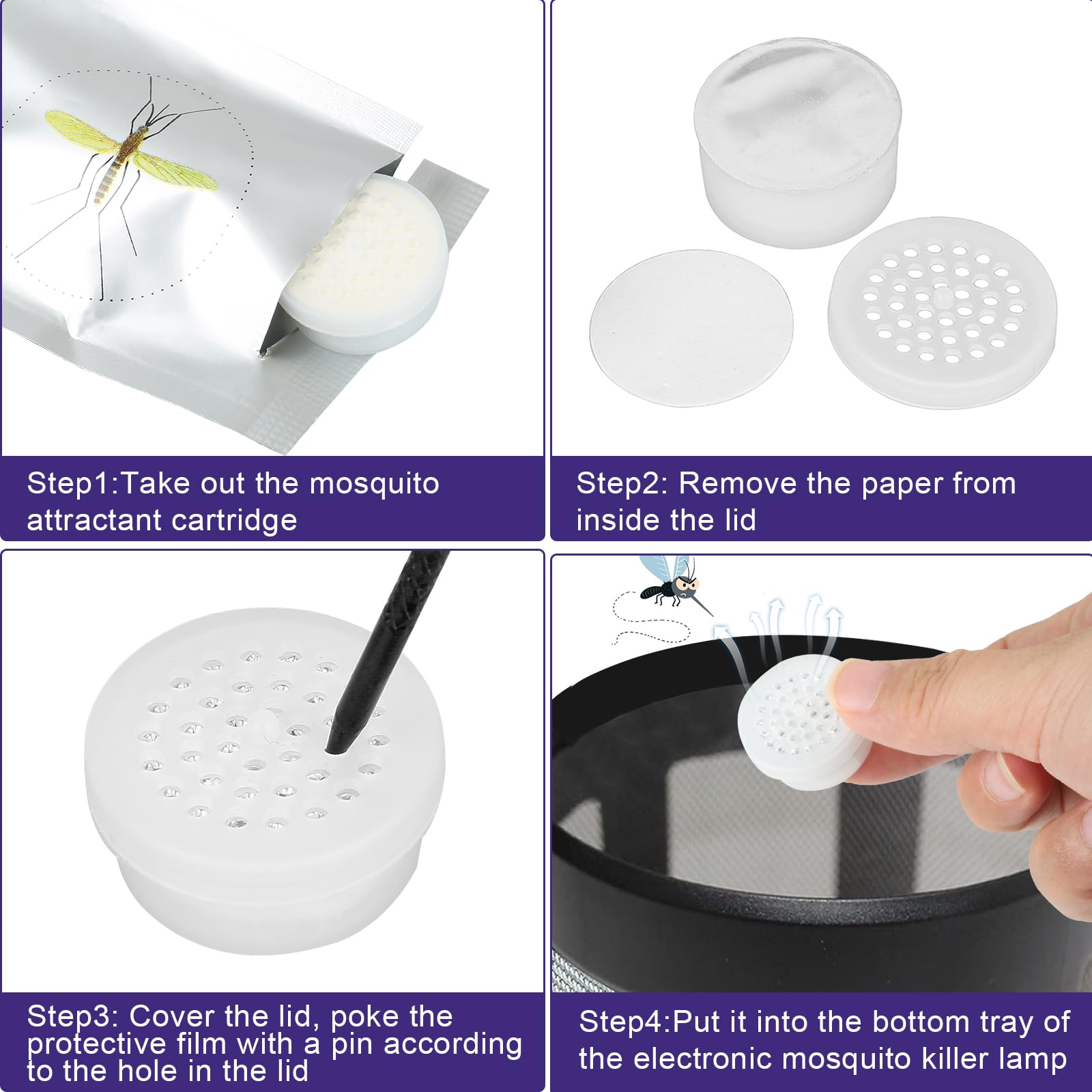 Step1:Take out the mosquito attractant cartridge

Step2: Remove the paper from inside the lid

Step3: Cover the lid, poke the protective film with a pin according to the hole in the lid

Step4:Put it into the bottom tray of the electronic mosquito killer lamp