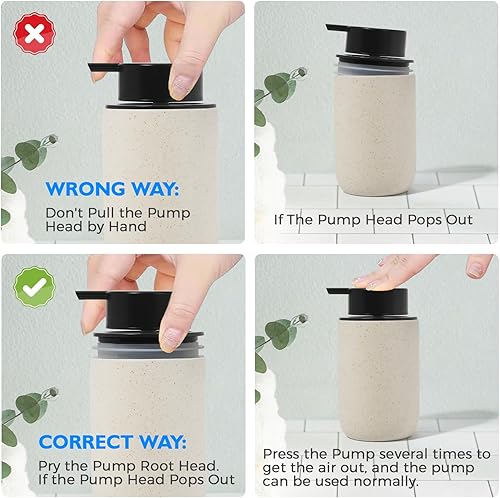 WRONG WAY:
Don't Pull the Pump Head by Hand

If The Pump Head Pops Out

CORRECT WAY:
Pry the Pump Root Head. If the Pump Head Pops Out

Press the Pump several times to get the air out, and the pump can be used normally.