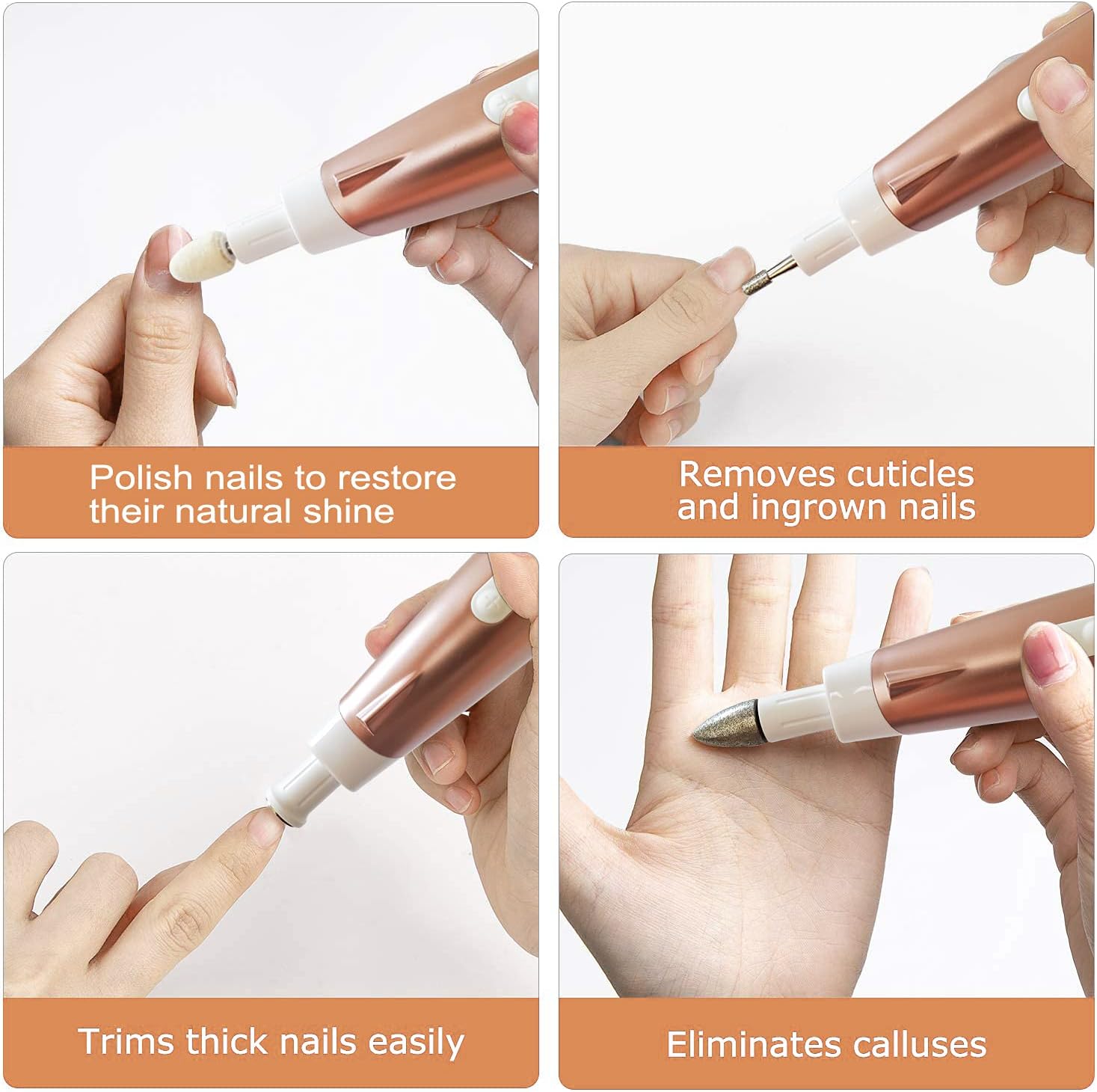 Polish nails to restore their natural shine

Removes cuticles and ingrown nails

Trims thick nails easily

Eliminates calluses