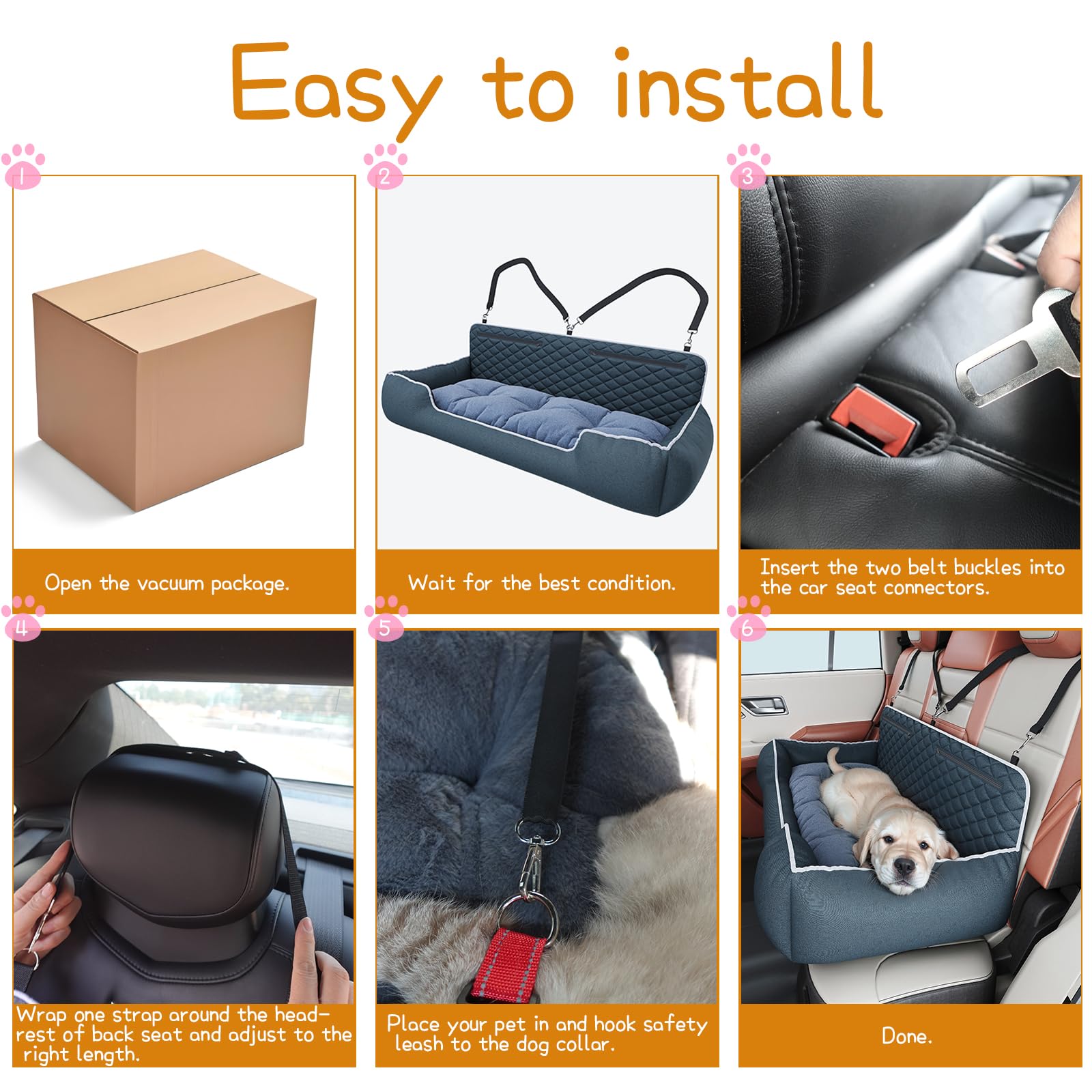 Easy to install

1

Open the vacuum package.

2

Wait for the best condition.

3

Insert the two belt buckles into the car seat connectors.

4

Wrap one strap around the headrest of back seat and adjust to the right length.

5

Place your pet in and hook safety leash to the dog collar.

6

Done.