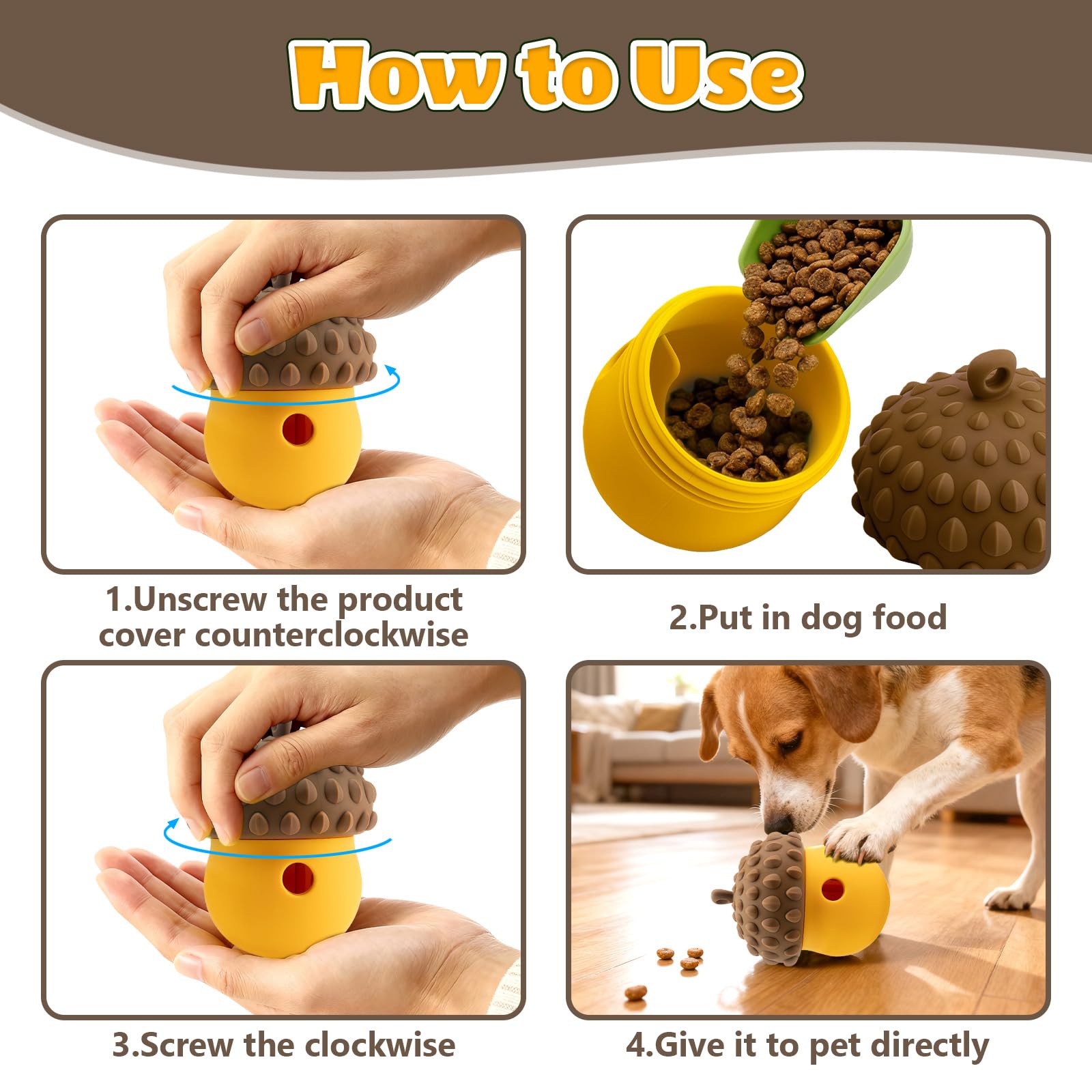 How to Use

1.Unscrew the product cover counterclockwise

2.Put in dog food

3.Screw the clockwise

4.Give it to pet directly