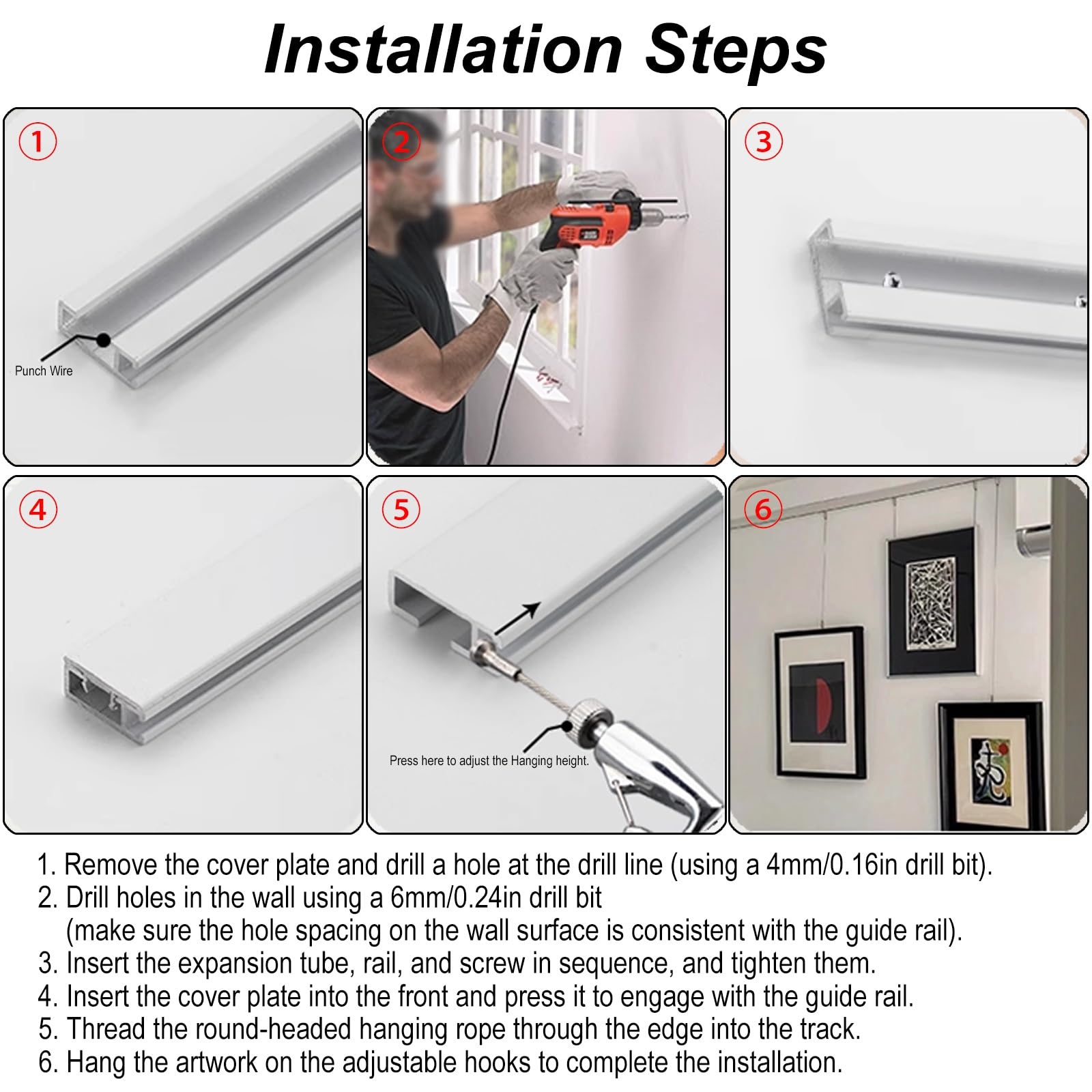 Installation Steps

①

Punch Wire

②

③

④

⑤

Press here to adjust the Hanging height.

⑥

1. Remove the cover plate and drill a hole at the drill line (using a 4mm/0.16in drill bit).
2. Drill holes in the wall using a 6mm/0.24in drill bit
(make sure the hole spacing on the wall surface is consistent with the guide rail).
3. Insert the expansion tube, rail, and screw in sequence, and tighten them.
4. Insert the cover plate into the front and press it to engage with the guide rail.
5. Thread the round-headed hanging rope through the edge into the track.
6. Hang the artwork on the adjustable hooks to complete the installation.