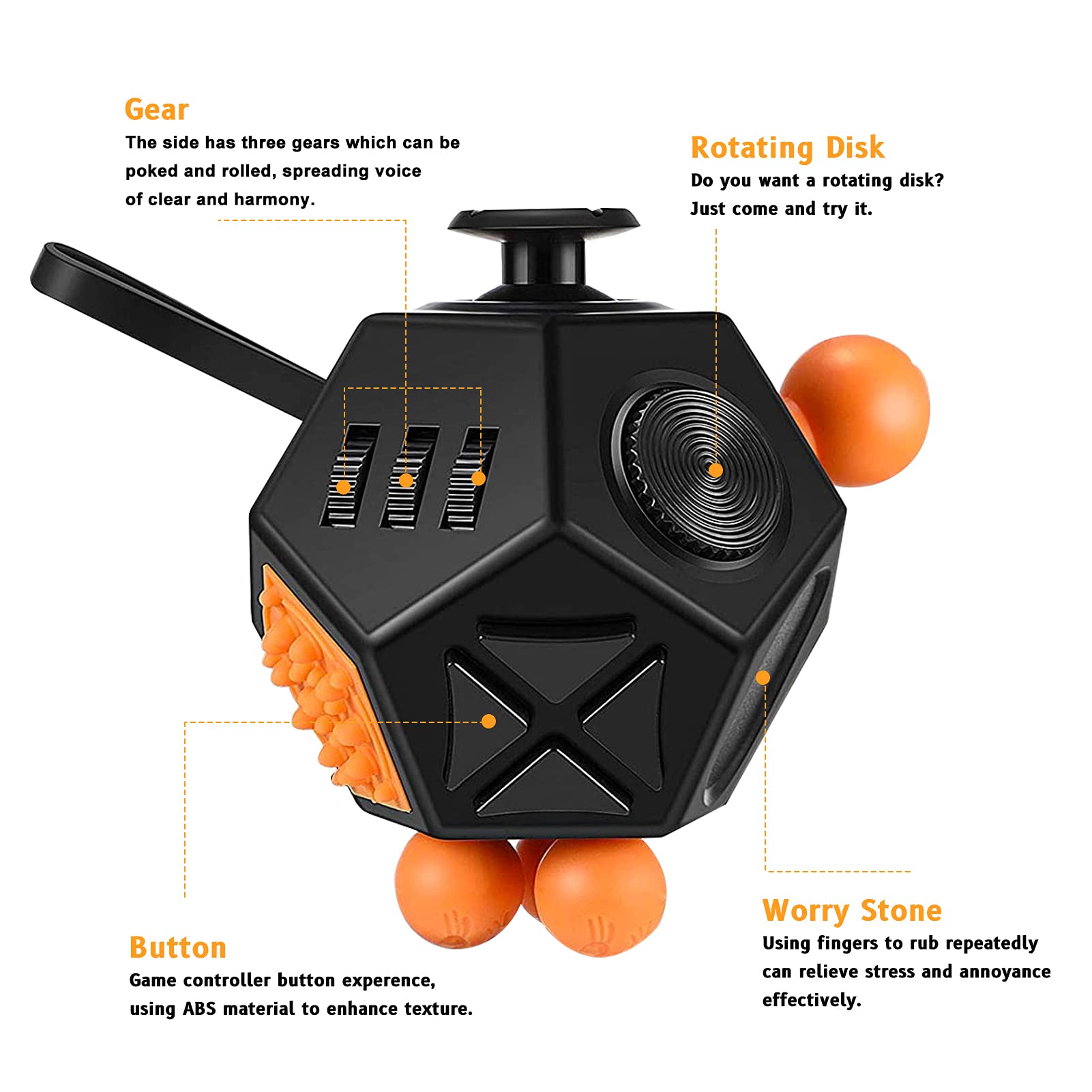 Gear
The side has three gears which can be poked and rolled, spreading voice of clear and harmony.

Rotating Disk
Do you want a rotating disk? Just come and try it.

Button
Game controller button experence, using ABS material to enhance texture.

Worry Stone
Using fingers to rub repeatedly can relieve stress and annoyance effectively.