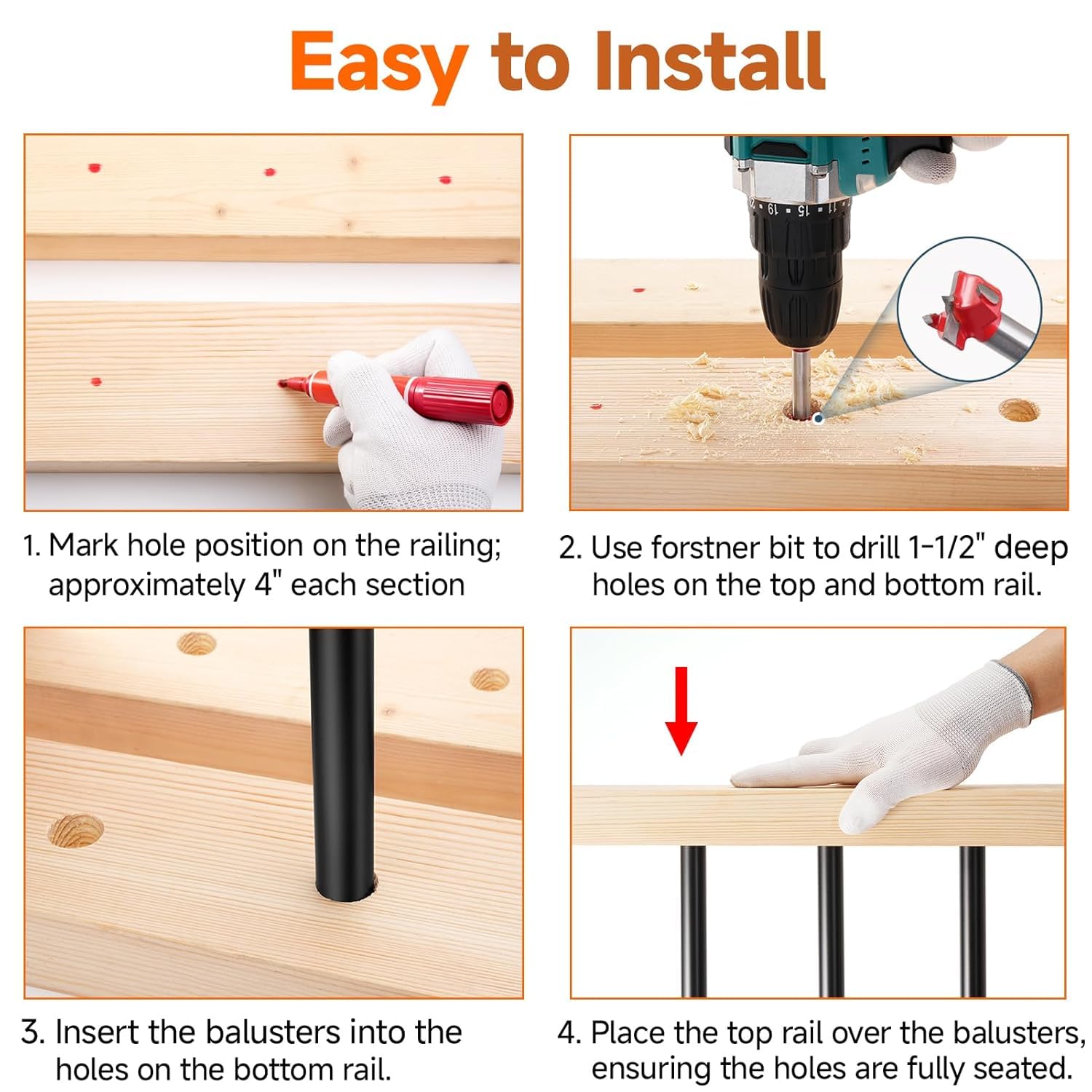 Easy to Install

1. Mark hole position on the railing; approximately 4" each section

2. Use forstner bit to drill 1-1/2" deep holes on the top and bottom rail.

3. Insert the balusters into the holes on the bottom rail.

4. Place the top rail over the balusters, ensuring the holes are fully seated.