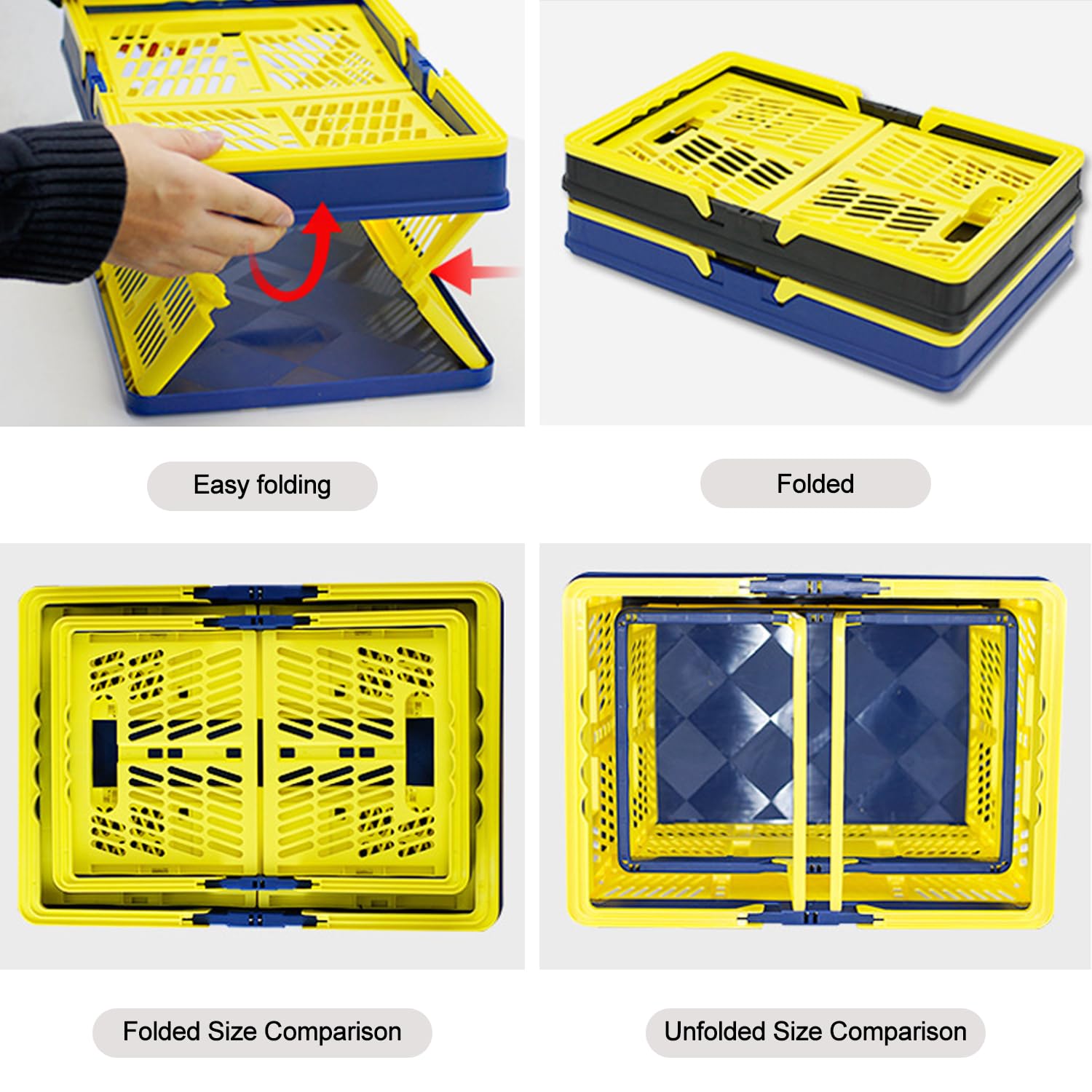 Easy folding

Folded

Folded Size Comparison

Unfolded Size Comparison