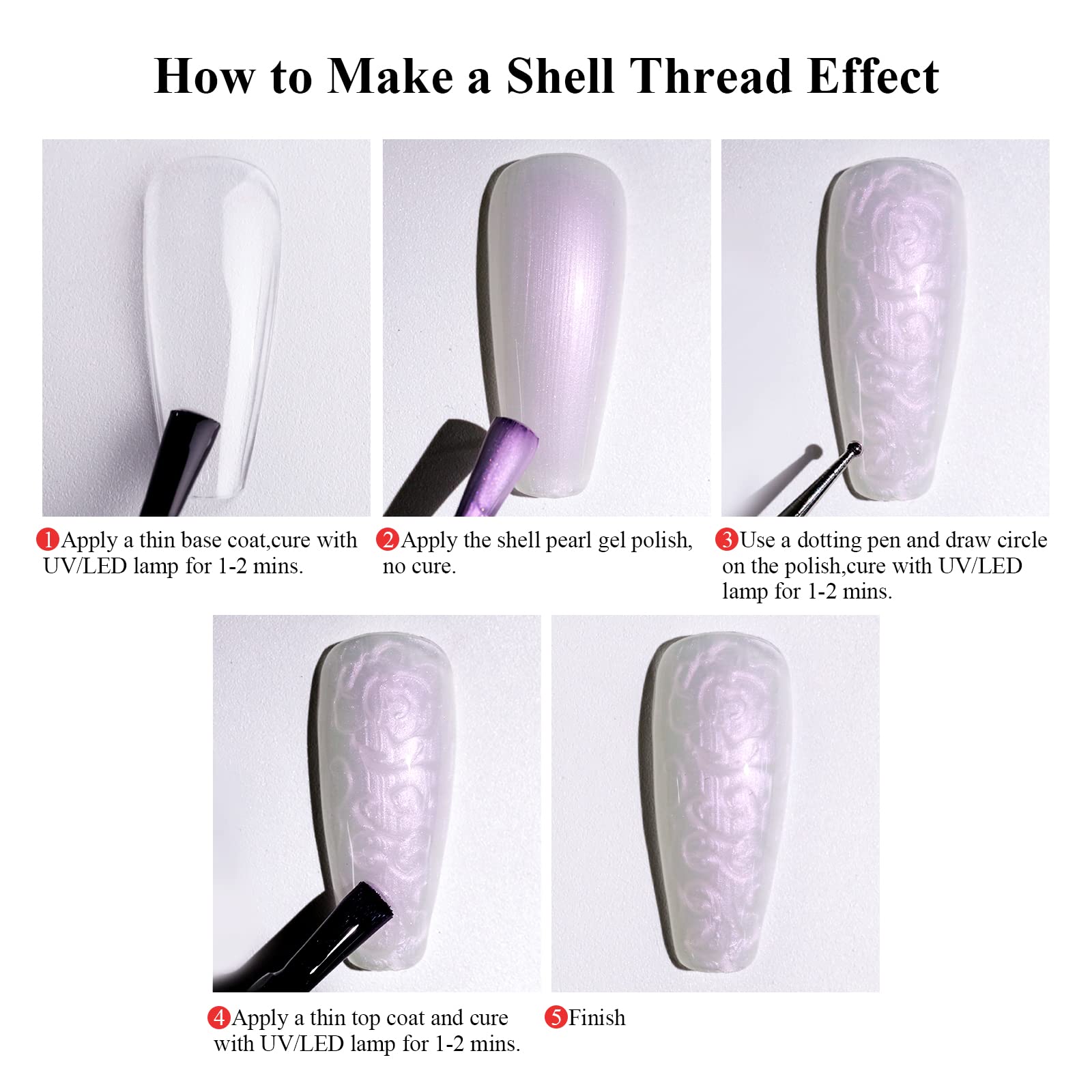 How to Make a Shell Thread Effect

1 Apply a thin base coat,cure with UV/LED lamp for 1-2 mins.

2 Apply the shell pearl gel polish, no cure.

3 Use a dotting pen and draw circle on the polish,cure with UV/LED lamp for 1-2 mins.

4 Apply a thin top coat and cure with UV/LED lamp for 1-2 mins.

5 Finish