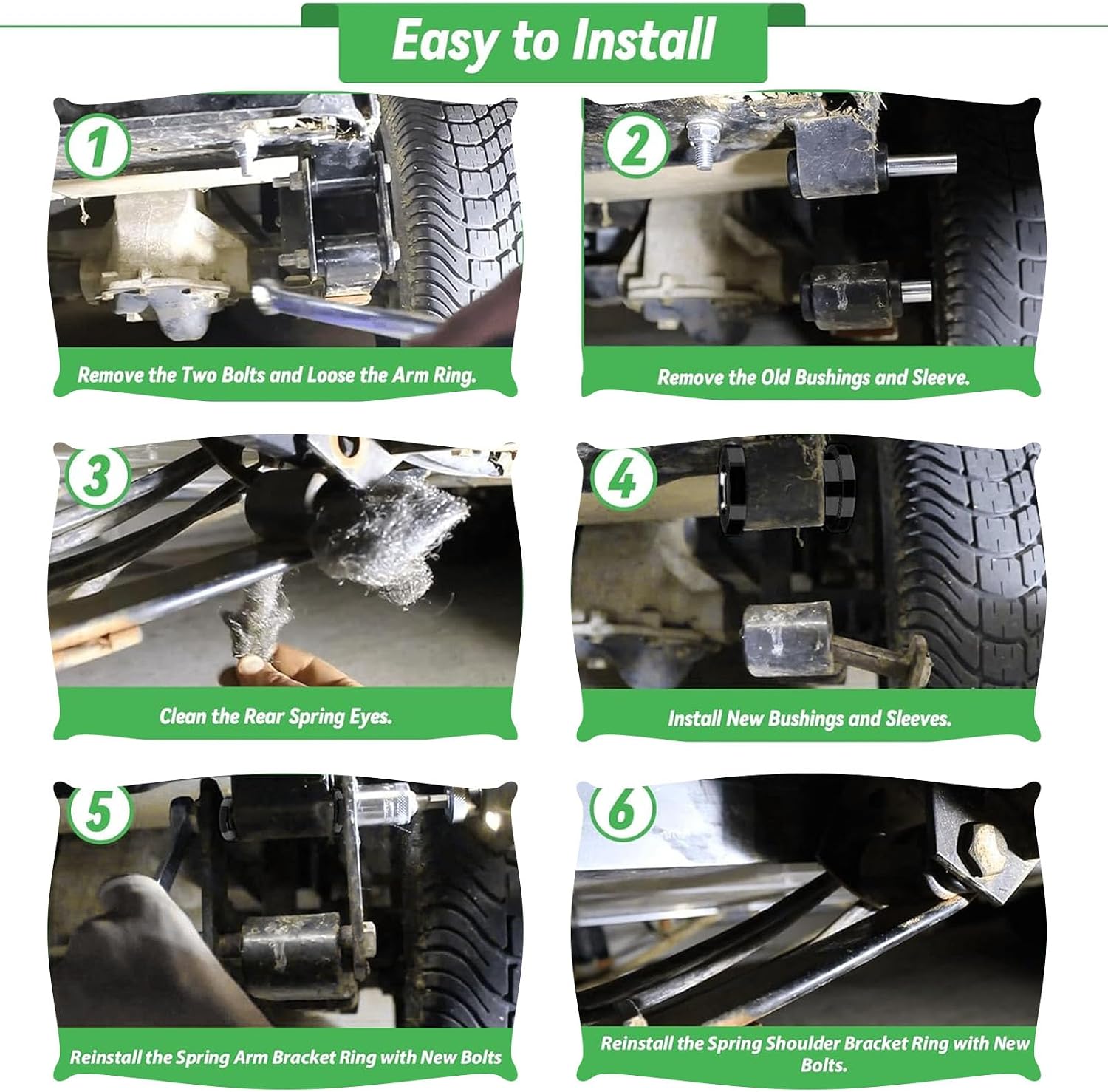 Easy to Install

1

Remove the Two Bolts and Loose the Arm Ring.

2

Remove the Old Bushings and Sleeve.

3

Clean the Rear Spring Eyes.

4

Install New Bushings and Sleeves.

5

Reinstall the Spring Arm Bracket Ring with New Bolts

6

Reinstall the Spring Shoulder Bracket Ring with New Bolts.