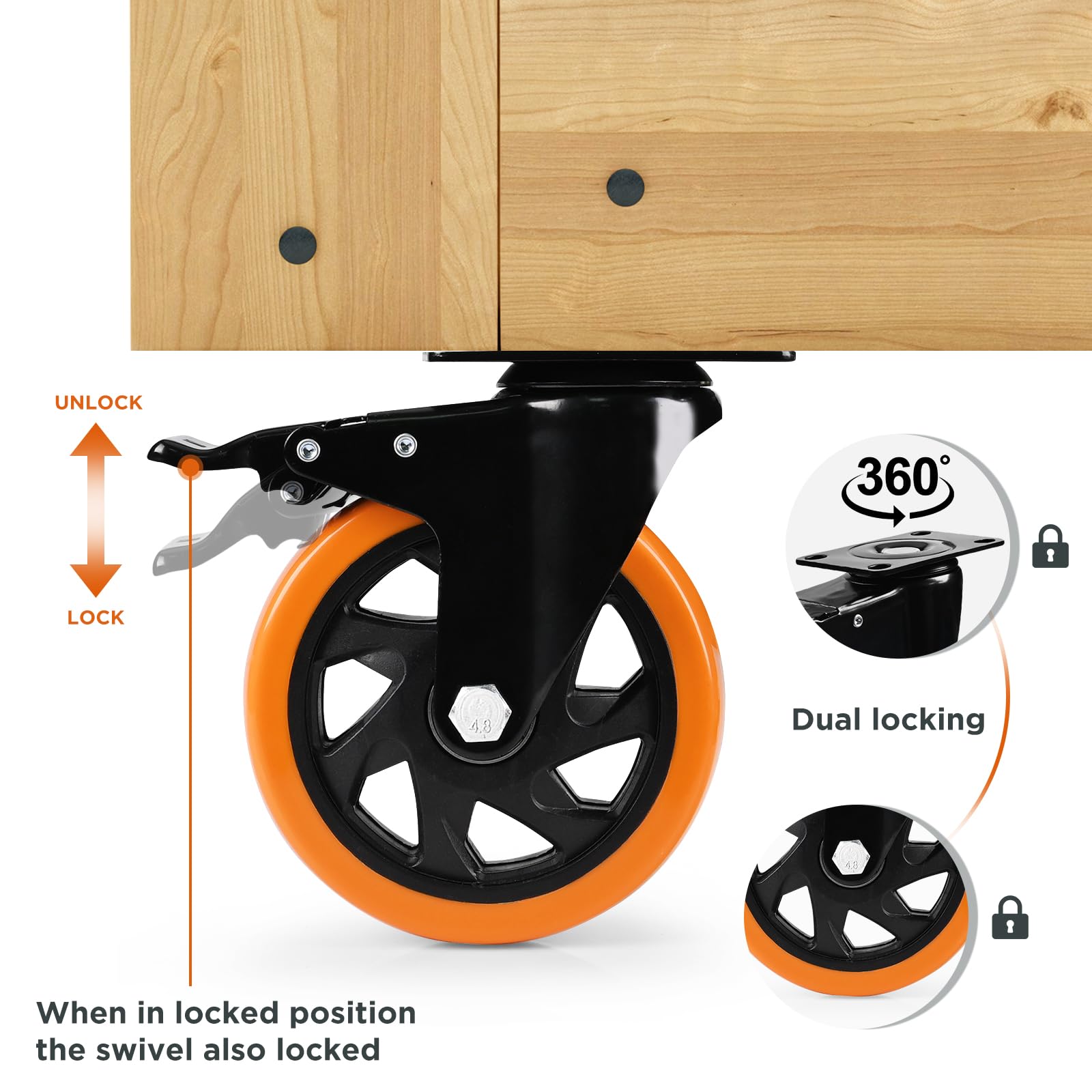 UNLOCK

LOCK

360°

4.8

Dual locking

4.8

When in locked position the swivel also locked