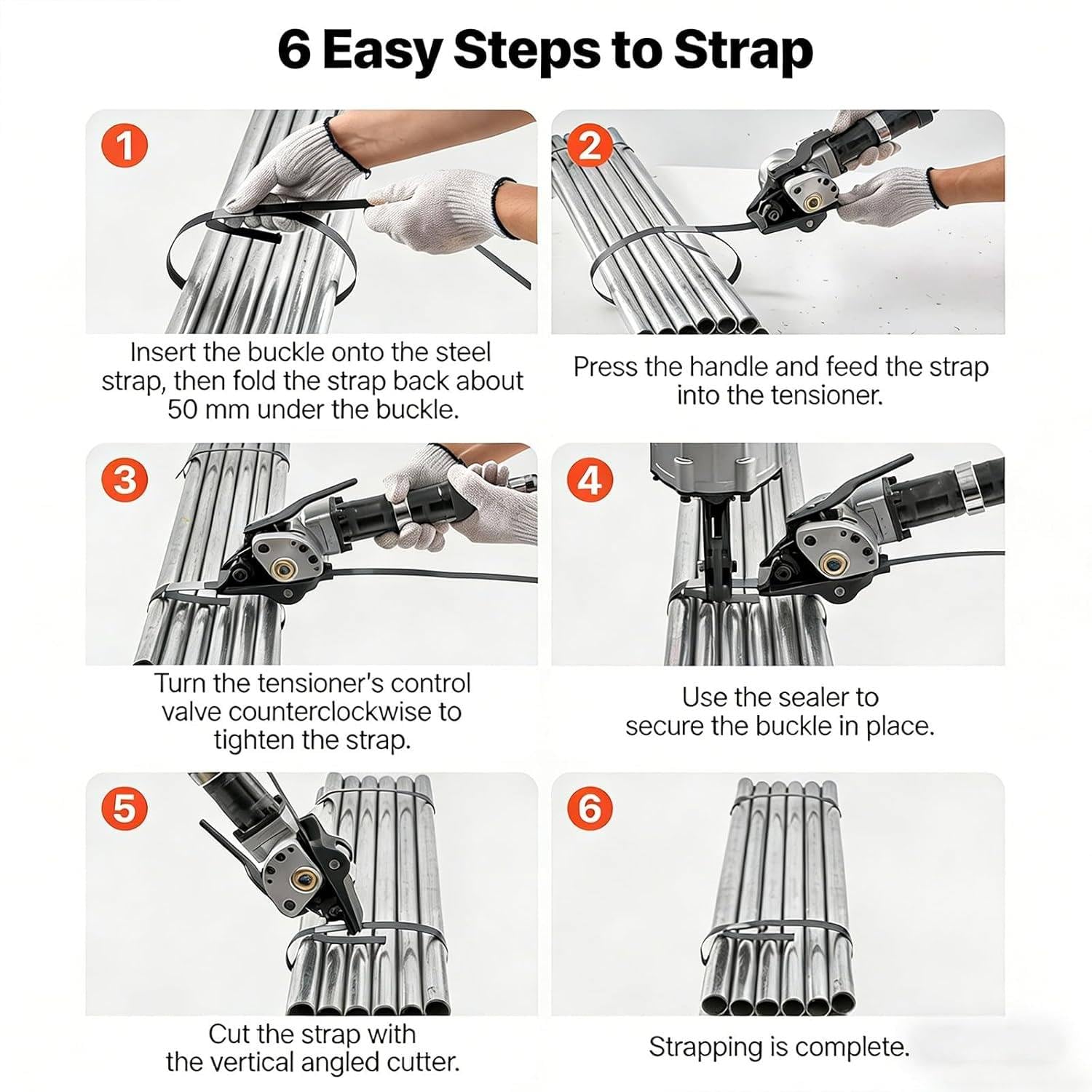 6 Easy Steps to Strap

1

Insert the buckle onto the steel strap, then fold the strap back about 50 mm under the buckle.

2

Press the handle and feed the strap into the tensioner.

3

Turn the tensioner's control valve counterclockwise to tighten the strap.

4

Use the sealer to secure the buckle in place.

5

Cut the strap with the vertical angled cutter.

6

Strapping is complete.