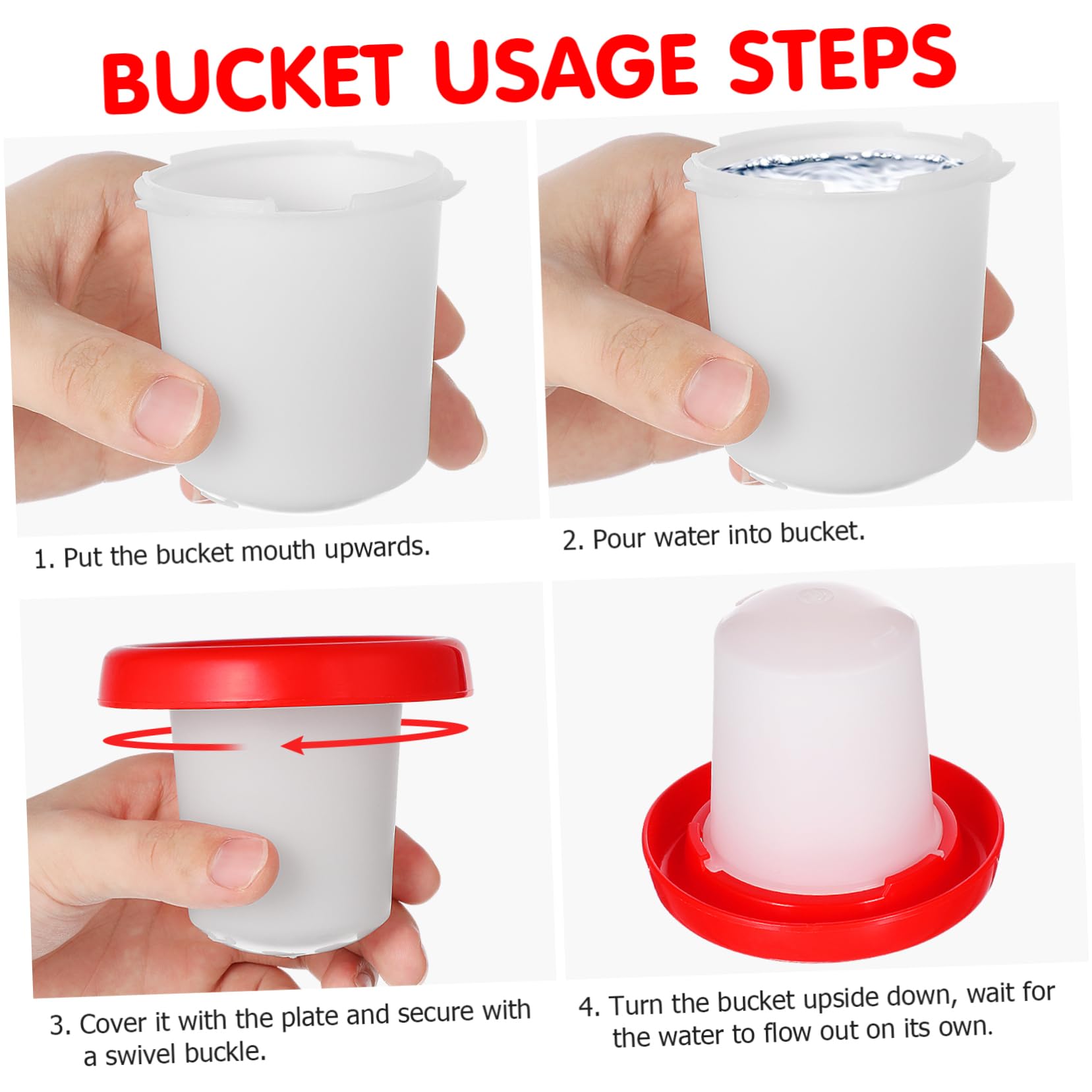 BUCKET USAGE STEPS

1. Put the bucket mouth upwards.

2. Pour water into bucket.

3. Cover it with the plate and secure with a swivel buckle.

4. Turn the bucket upside down, wait for the water to flow out on its own.