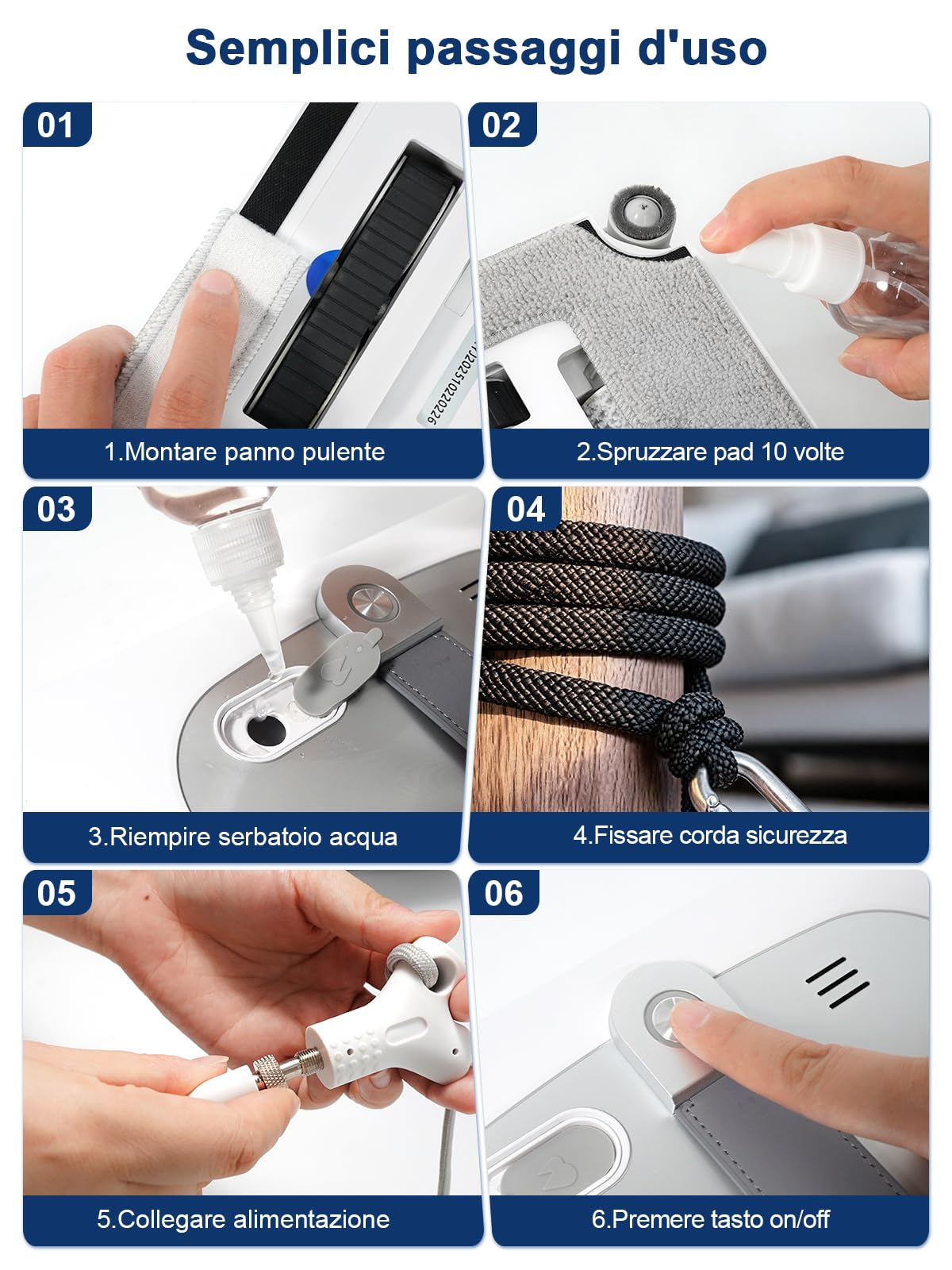 Semplici passaggi d'uso

01

1.Montare panno pulente

02

2.Spruzzare pad 10 volte

03

3.Riempire serbatoio acqua

04

4.Fissare corda sicurezza

05

5.Collegare alimentazione

06

6.Premere tasto on/off