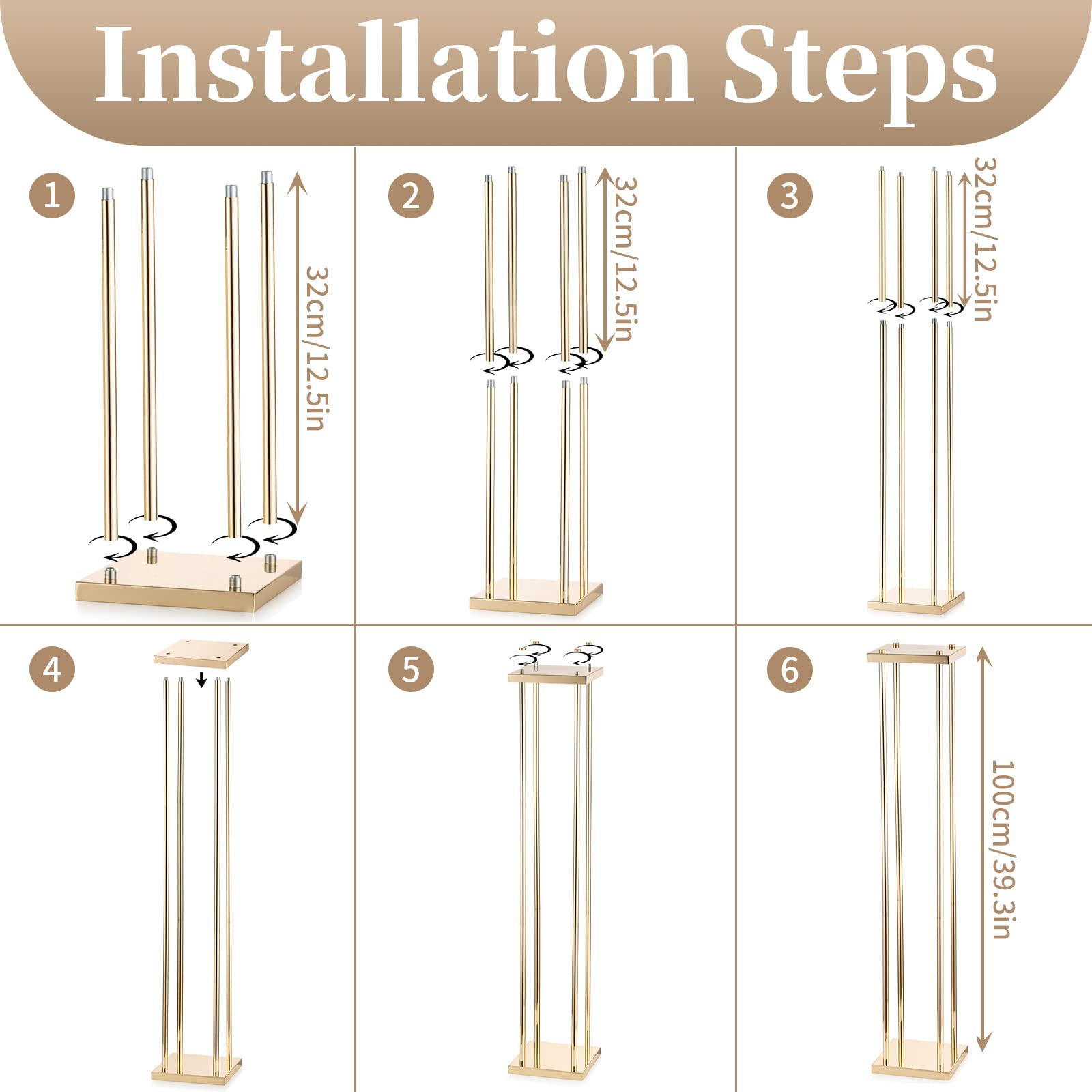 Installation Steps

1

32cm/12.5in

2

32cm/12.5in

3

32cm/12.5in

4

5

6

100cm/39.3in