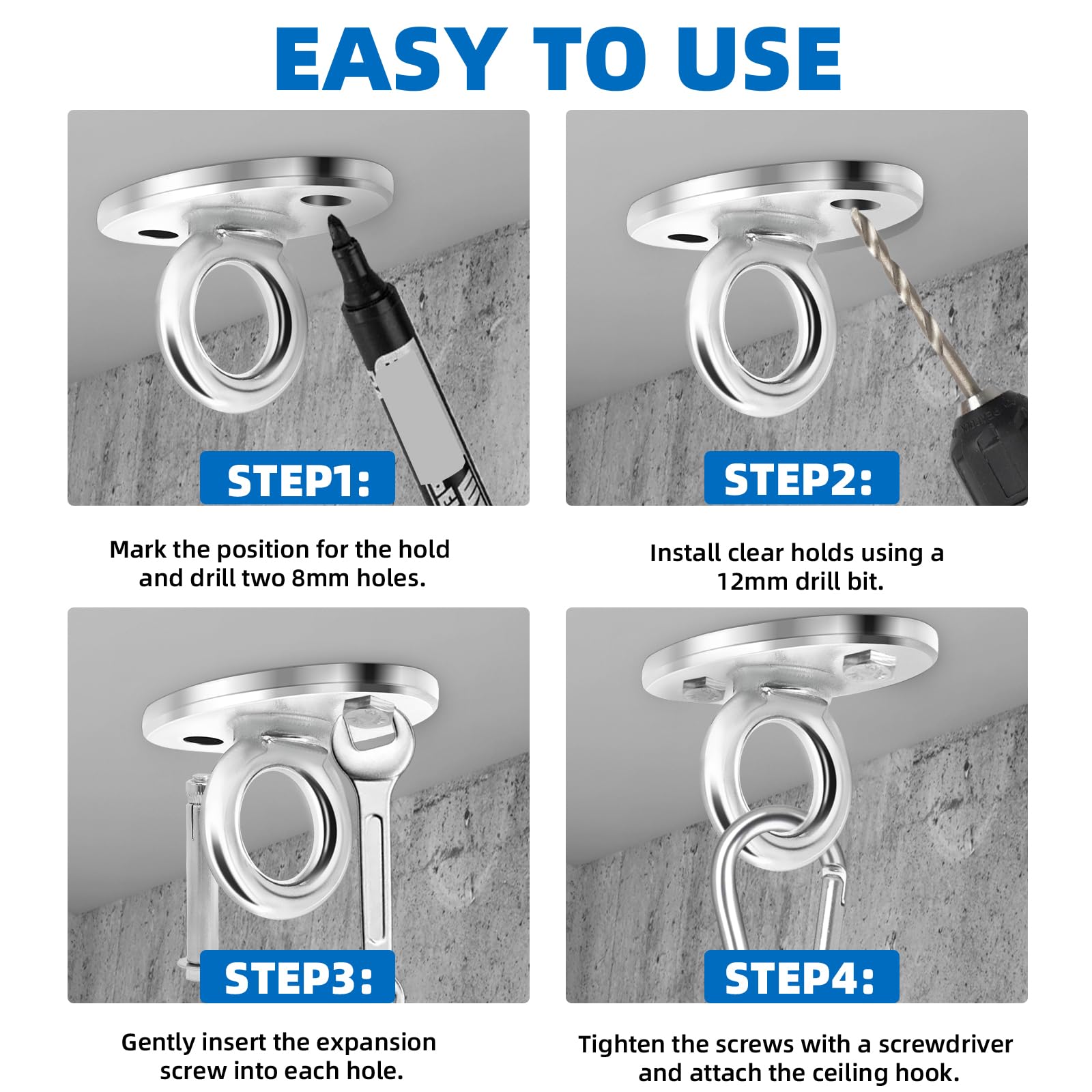 EASY TO USE

STEP1:

Mark the position for the hold and drill two 8mm holes.

STEP2:

Install clear holds using a 12mm drill bit.

STEP3:

Gently insert the expansion screw into each hole.

STEP4:

Tighten the screws with a screwdriver and attach the ceiling hook.