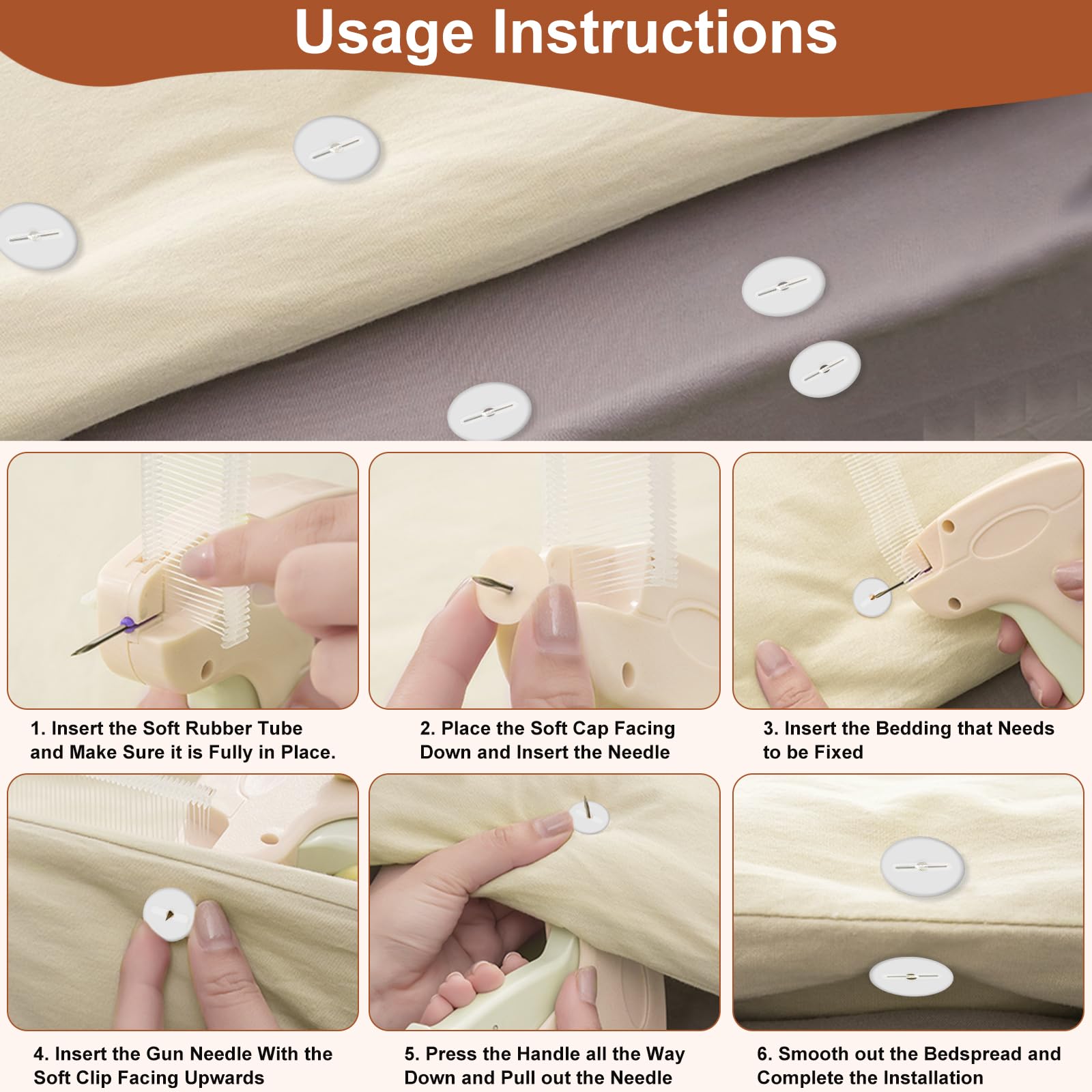 Usage Instructions

1. Insert the Soft Rubber Tube and Make Sure it is Fully in Place.

2. Place the Soft Cap Facing Down and Insert the Needle

3. Insert the Bedding that Needs to be Fixed

4. Insert the Gun Needle With the Soft Clip Facing Upwards

5. Press the Handle all the Way Down and Pull out the Needle

6. Smooth out the Bedspread and Complete the Installation