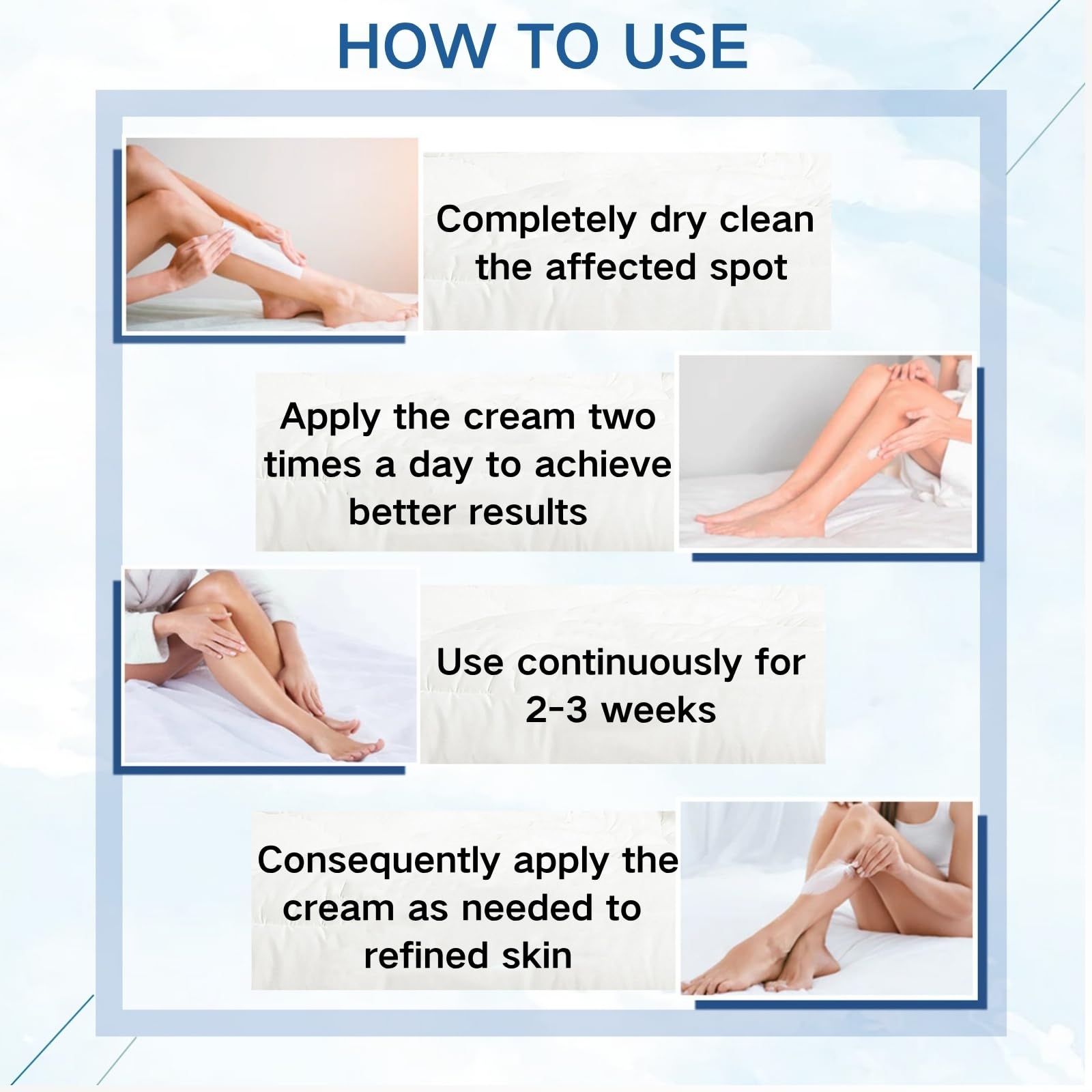 HOW TO USE

Completely dry clean the affected spot

Apply the cream two times a day to achieve better results

Use continuously for 2-3 weeks

Consequently apply the cream as needed to refined skin