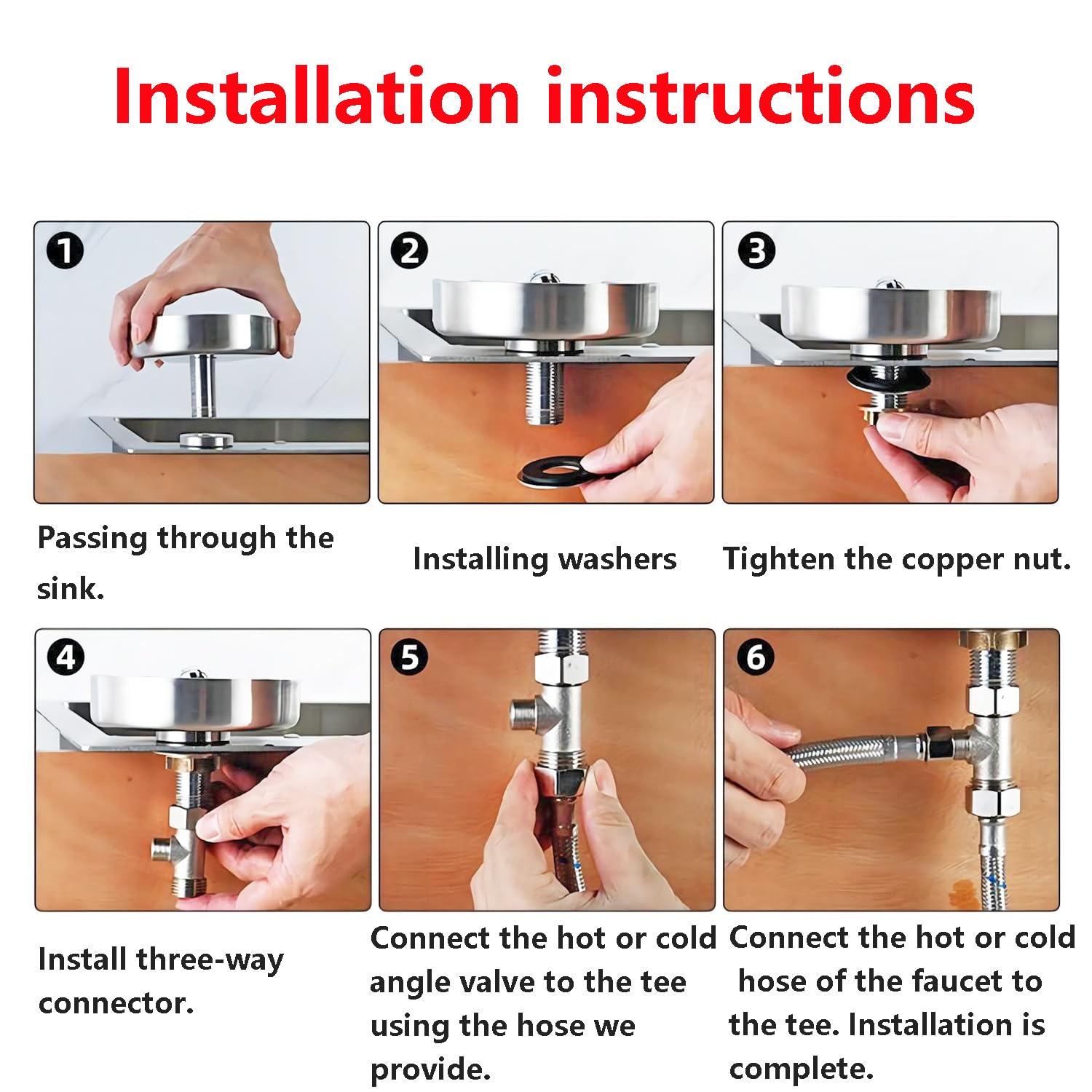 Installation instructions

1

Passing through the sink.

2

Installing washers

3

Tighten the copper nut.

4

Install three-way connector.

5

Connect the hot or cold angle valve to the tee using the hose we provide.

6

Connect the hot or cold hose of the faucet to the tee. Installation is complete.