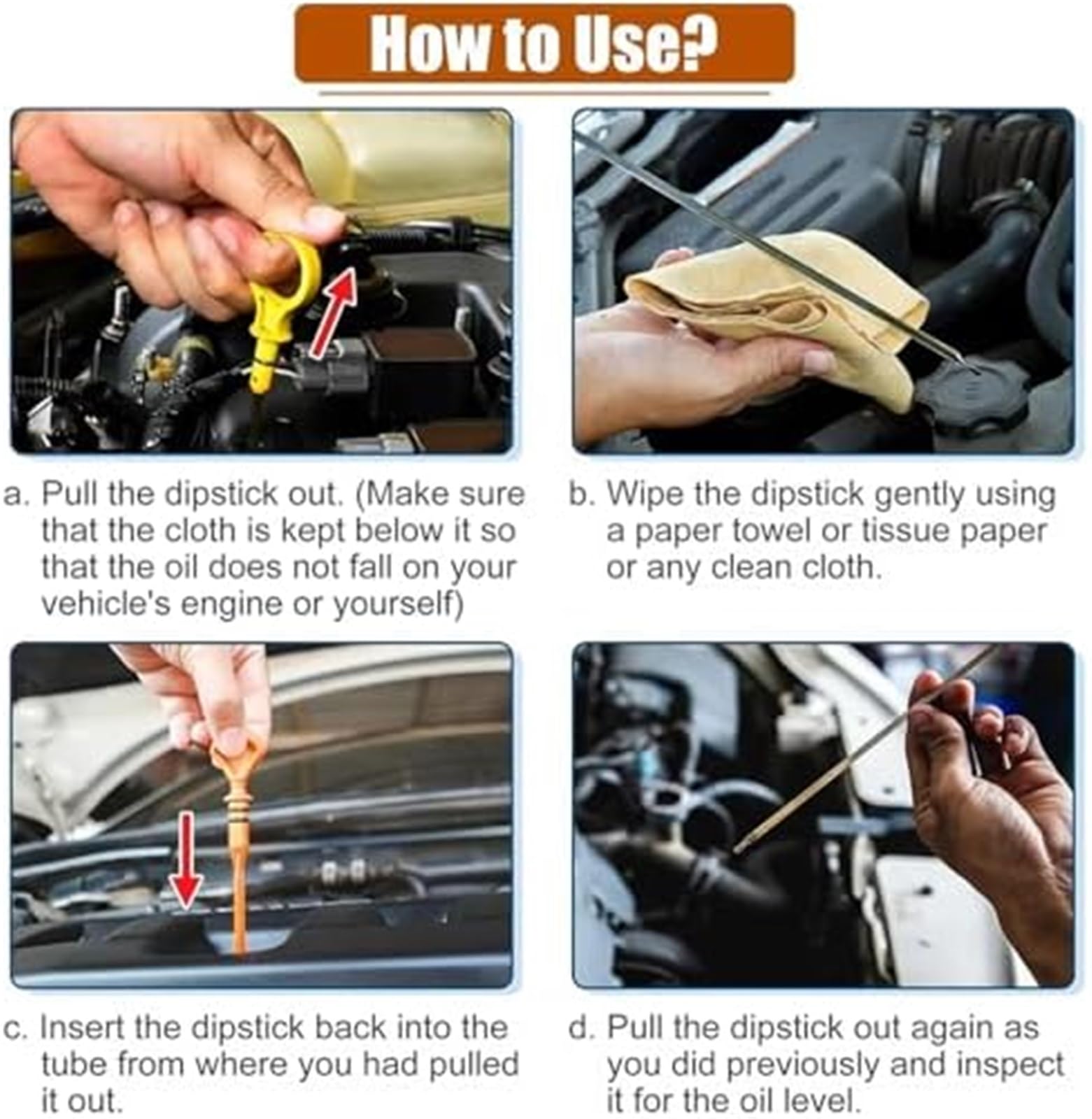 How to Use?

a. Pull the dipstick out. (Make sure that the cloth is kept below it so that the oil does not fall on your vehicle's engine or yourself)

b. Wipe the dipstick gently using a paper towel or tissue paper or any clean cloth.

c. Insert the dipstick back into the tube from where you had pulled it out.

d. Pull the dipstick out again as you did previously and inspect it for the oil level.