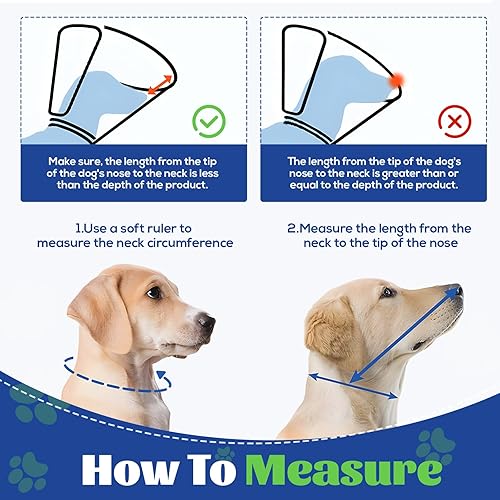 Make sure, the length from the tip of the dog's nose to the neck is less than the depth of the product.

The length from the tip of the dog's nose to the neck is greater than or equal to the depth of the product.

1.Use a soft ruler to measure the neck circumference

2.Measure the length from the neck to the tip of the nose

How To Measure