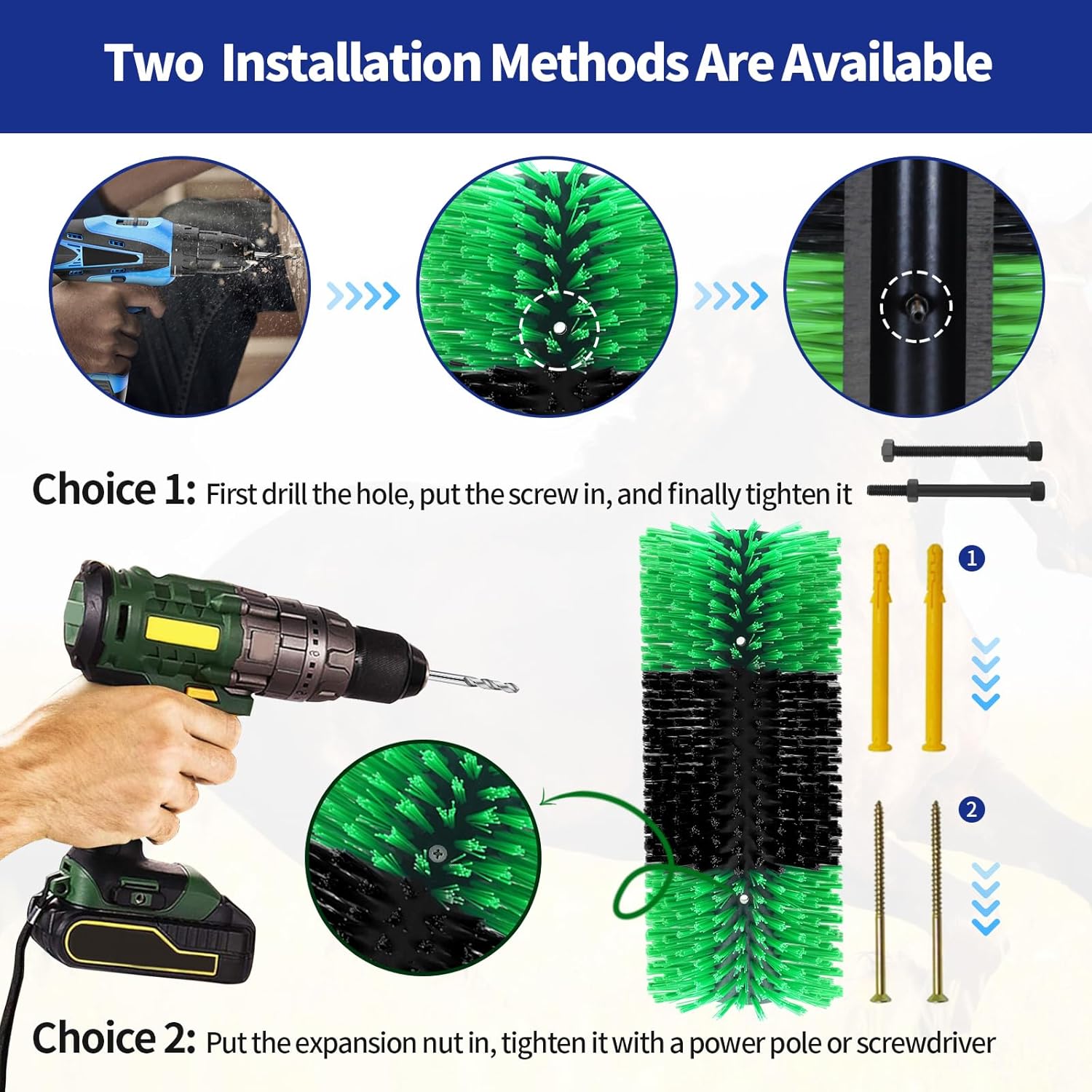 Two Installation Methods Are Available

Choice 1: First drill the hole, put the screw in, and finally tighten it

1

2

Choice 2: Put the expansion nut in, tighten it with a power pole or screwdriver