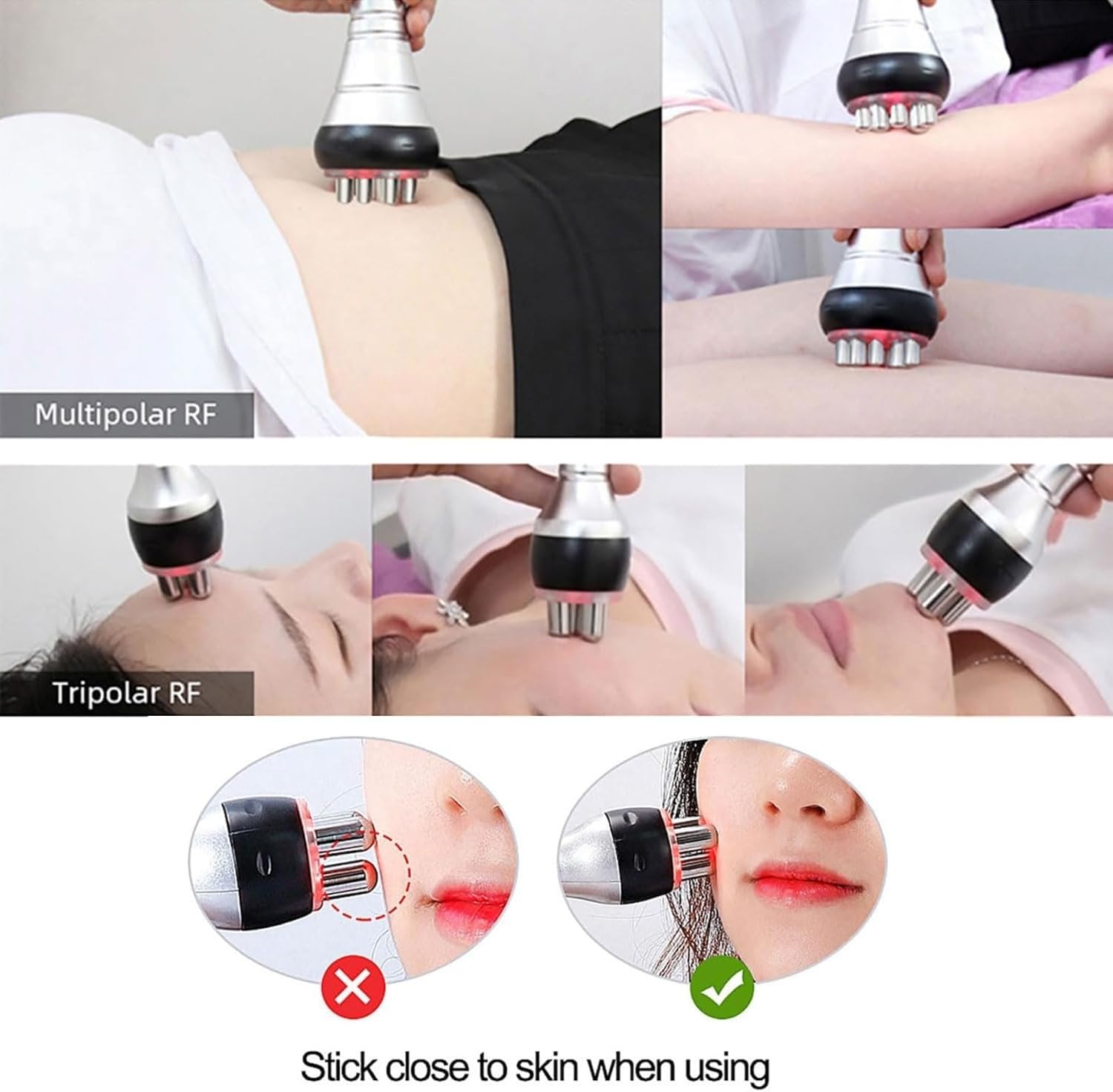 Multipolar RF

Tripolar RF

Stick close to skin when using