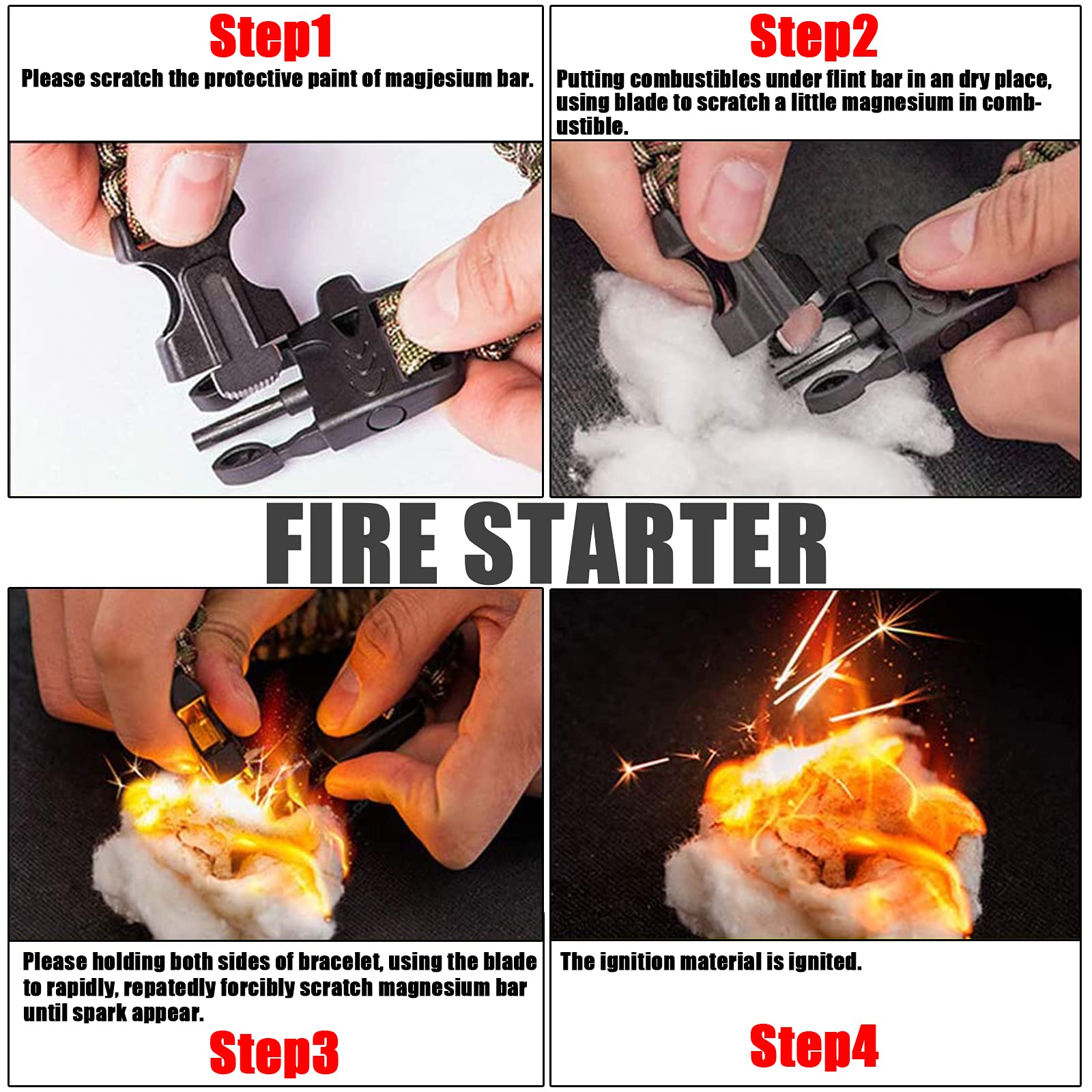 Step1

Please scratch the protective paint of magjesium bar.

Step2

Putting combustibles under flint bar in an dry place, using blade to scratch a little magnesium in combustible.

FIRE STARTER

Please holding both sides of bracelet, using the blade to rapidly, repatedly forcibly scratch magnesium bar until spark appear.

Step3

The ignition material is ignited.

Step4