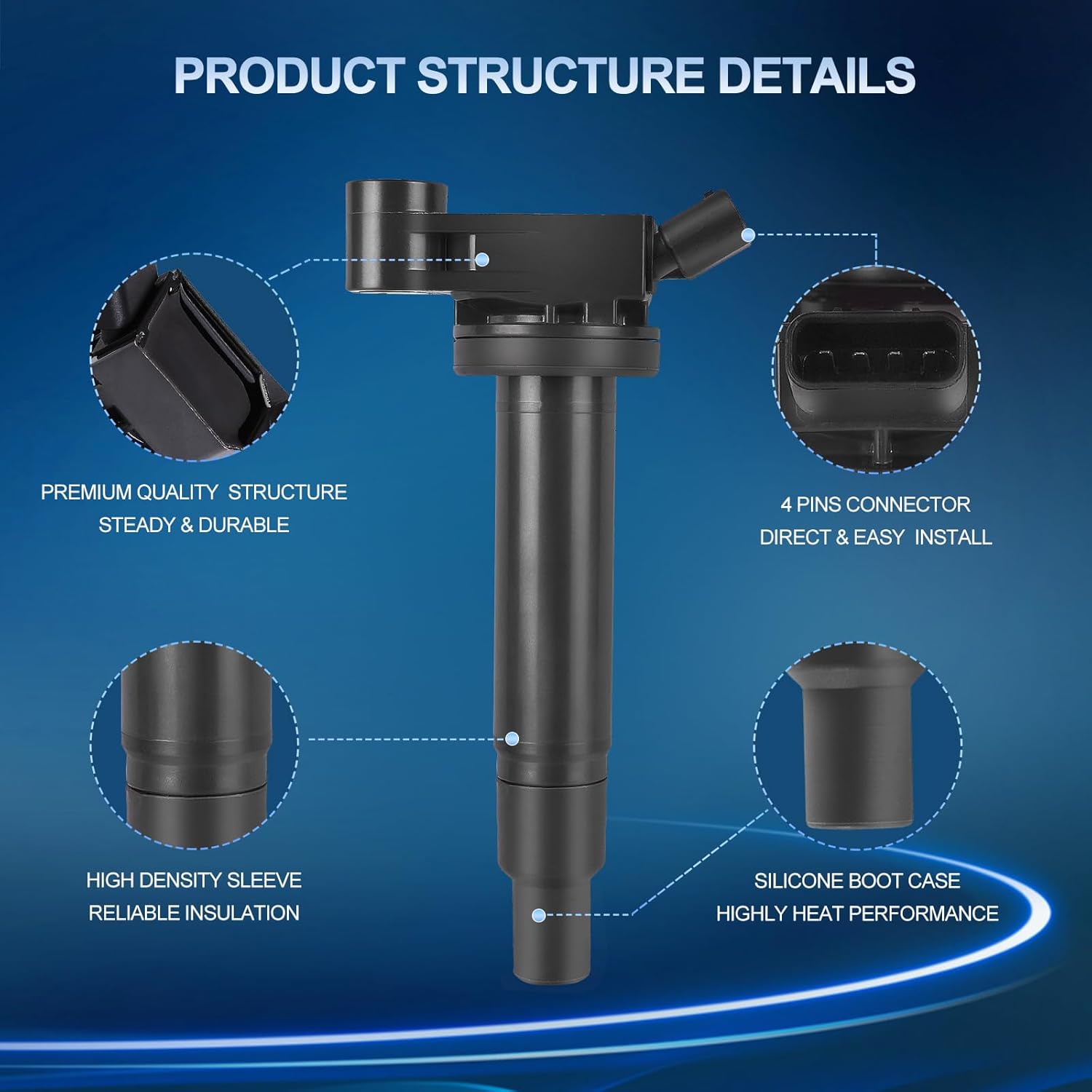 PRODUCT STRUCTURE DETAILS

PREMIUM QUALITY STRUCTURE
STEADY & DURABLE

4 PINS CONNECTOR
DIRECT & EASY INSTALL

HIGH DENSITY SLEEVE
RELIABLE INSULATION

SILICONE BOOT CASE
HIGHLY HEAT PERFORMANCE