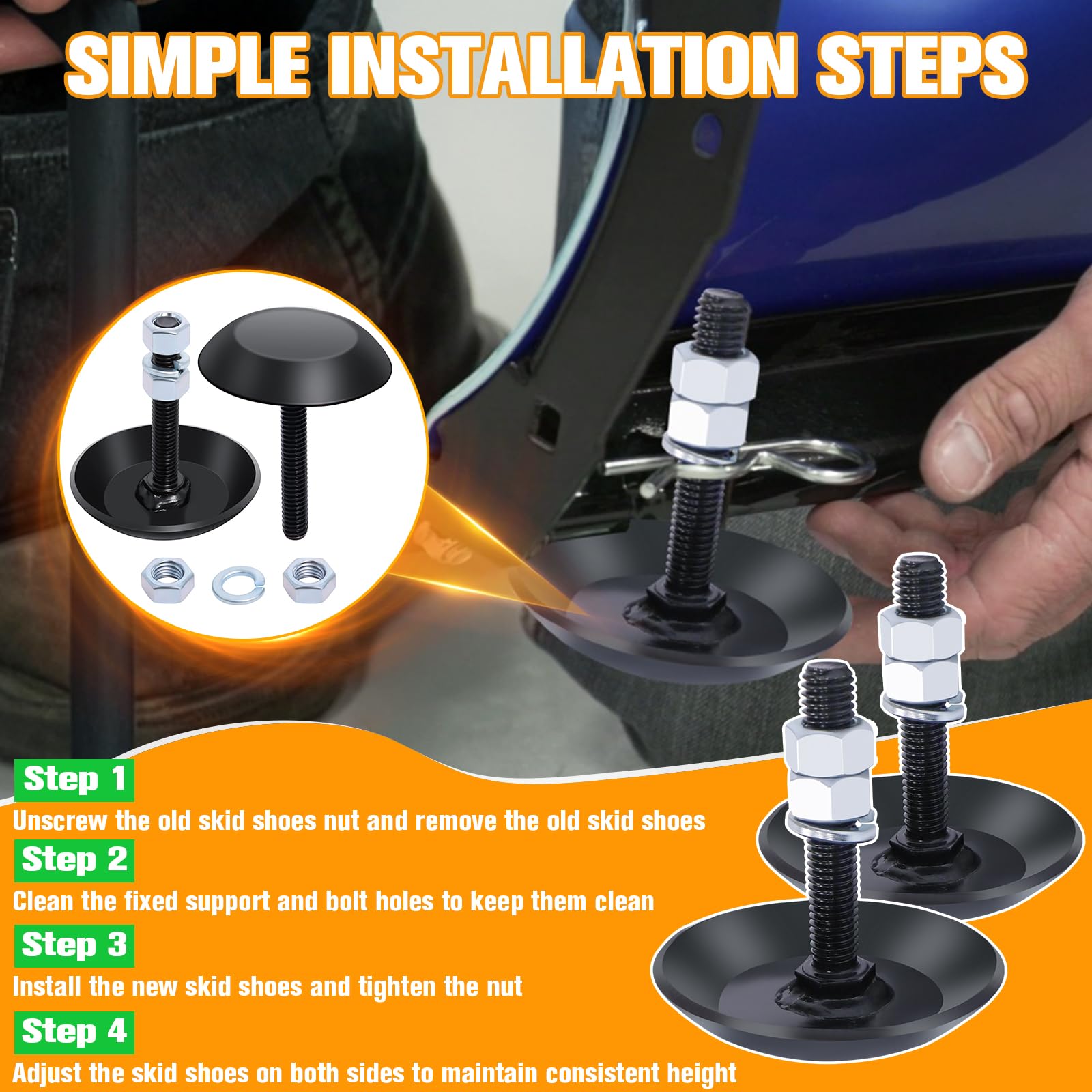 SIMPLE INSTALLATION STEPS

Step 1
Unscrew the old skid shoes nut and remove the old skid shoes

Step 2
Clean the fixed support and bolt holes to keep them clean

Step 3
Install the new skid shoes and tighten the nut

Step 4
Adjust the skid shoes on both sides to maintain consistent height