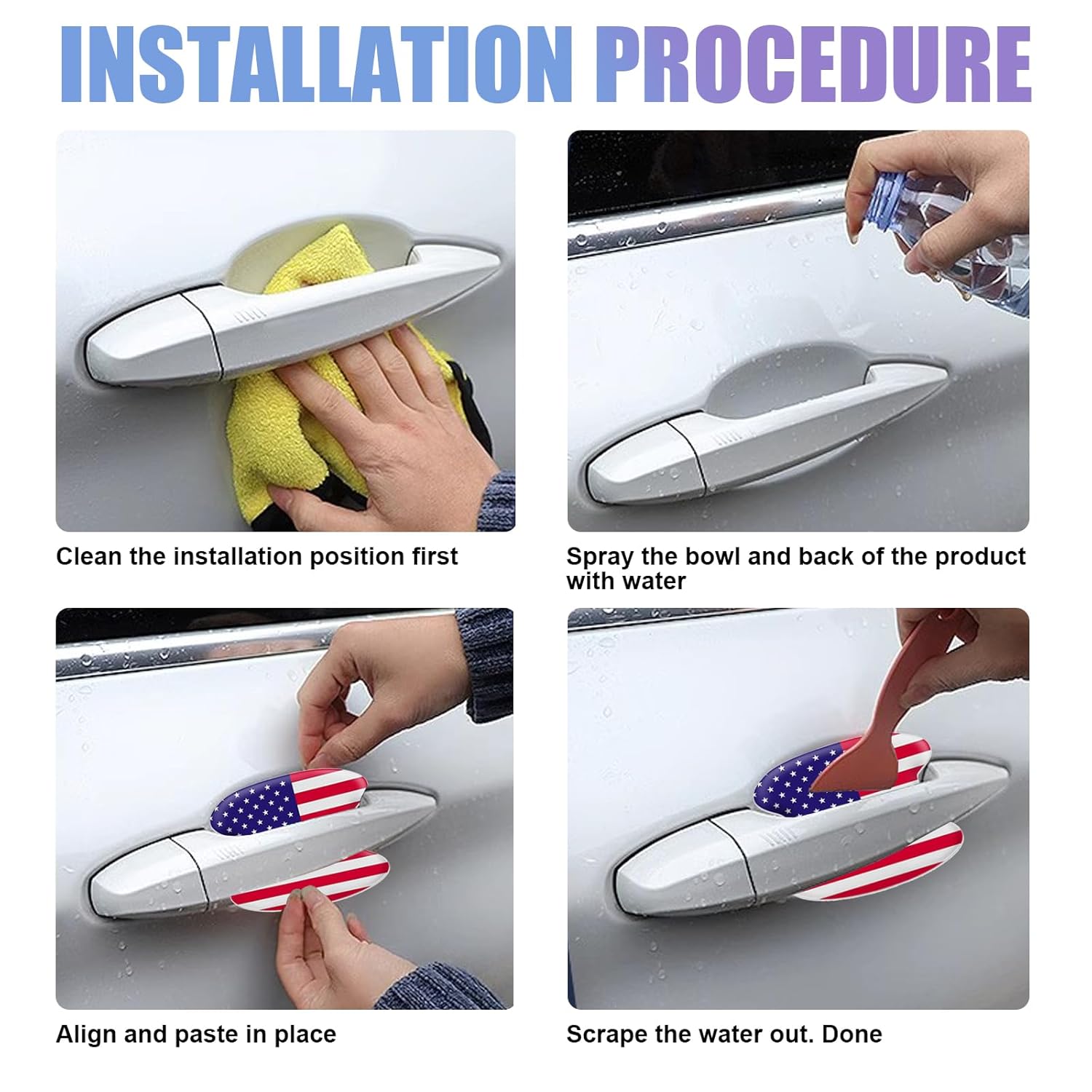 INSTALLATION PROCEDURE

Clean the installation position first

Spray the bowl and back of the product with water

Align and paste in place

Scrape the water out. Done