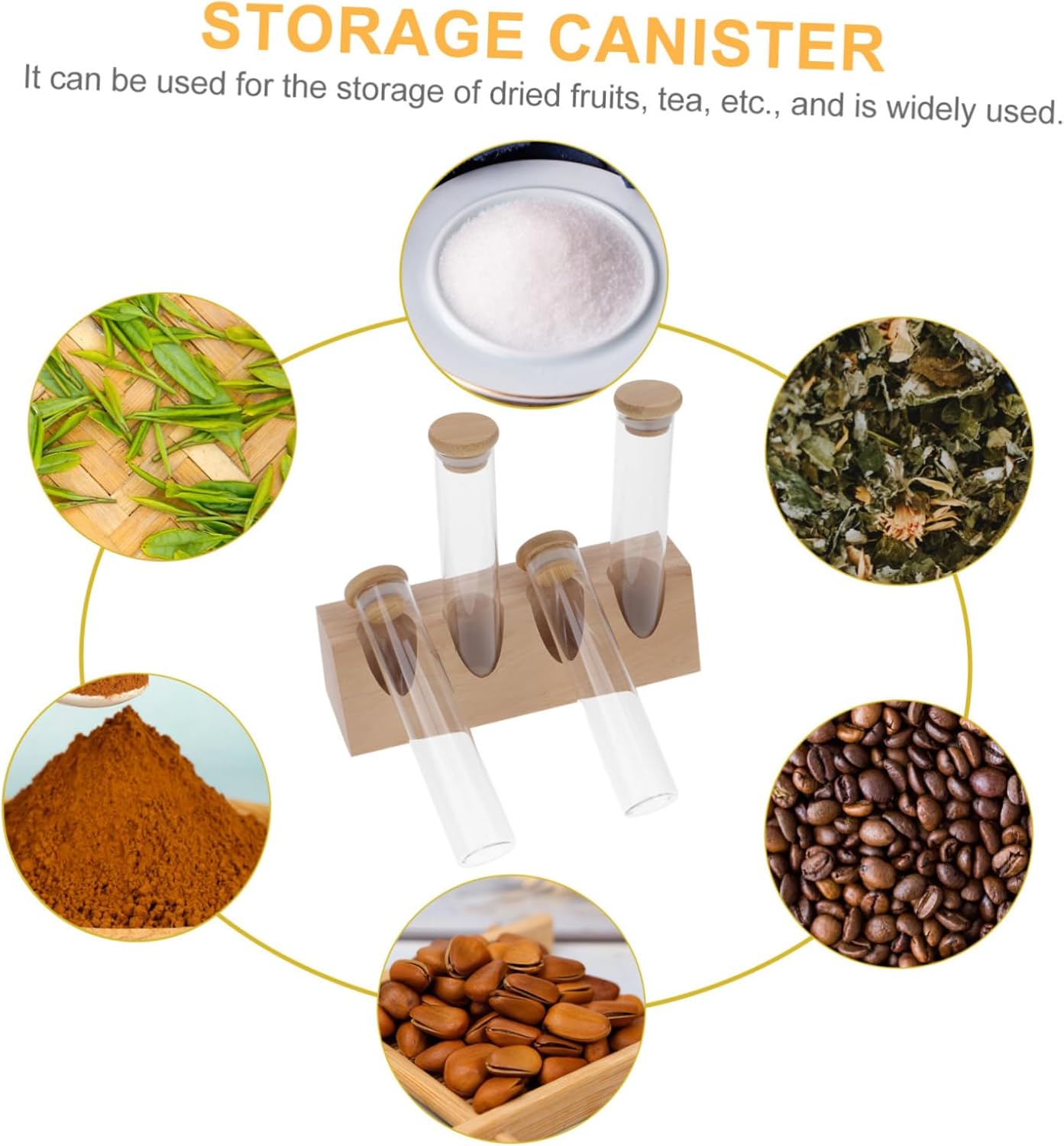 STORAGE CANISTER

It can be used for the storage of dried fruits, tea, etc., and is widely used.