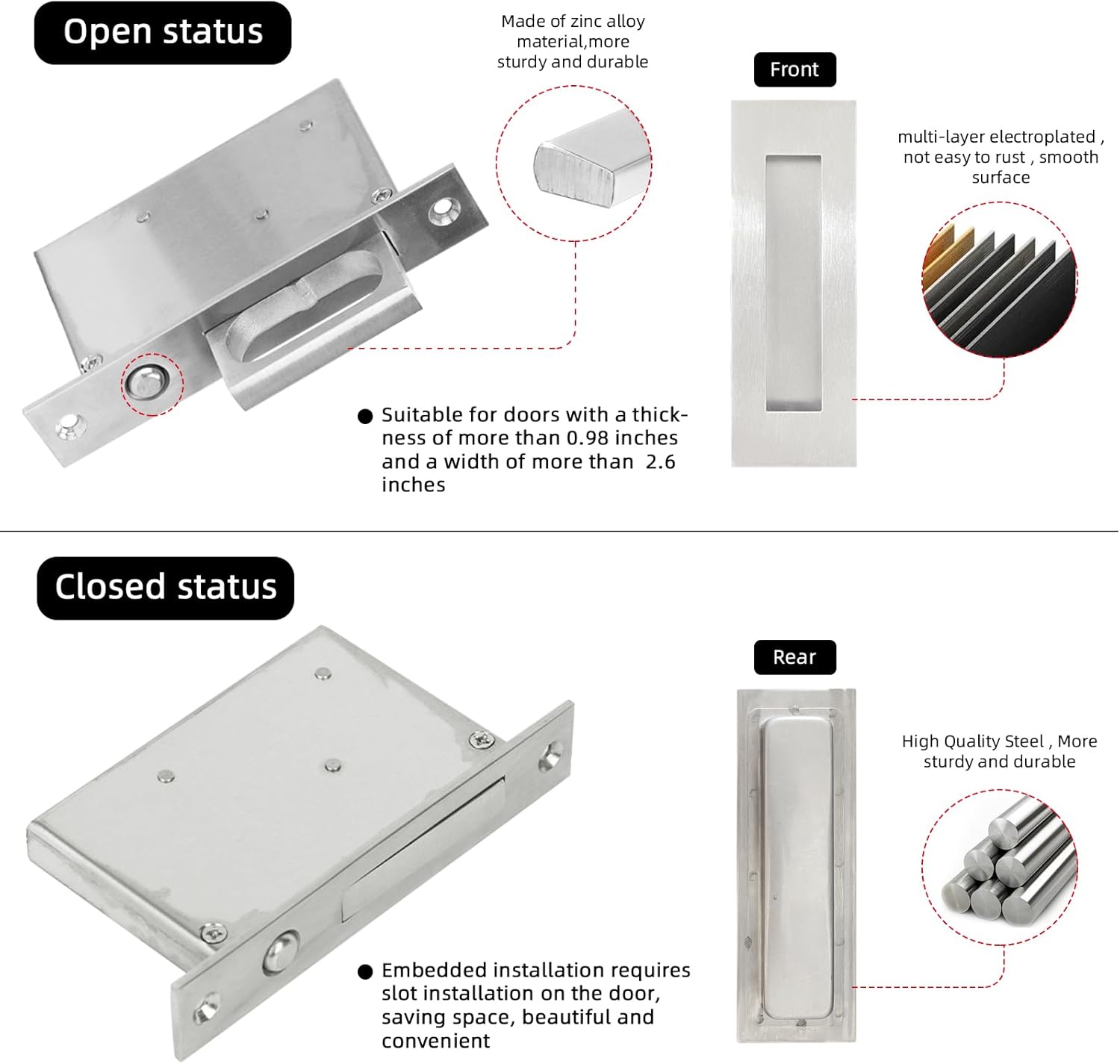 Open status

Made of zinc alloy material,more sturdy and durable

Front

multi-layer electroplated , not easy to rust , smooth surface

● Suitable for doors with a thickness of more than 0.98 inches and a width of more than 2.6 inches

Closed status

Rear

High Quality Steel , More sturdy and durable

● Embedded installation requires slot installation on the door, saving space, beautiful and convenient