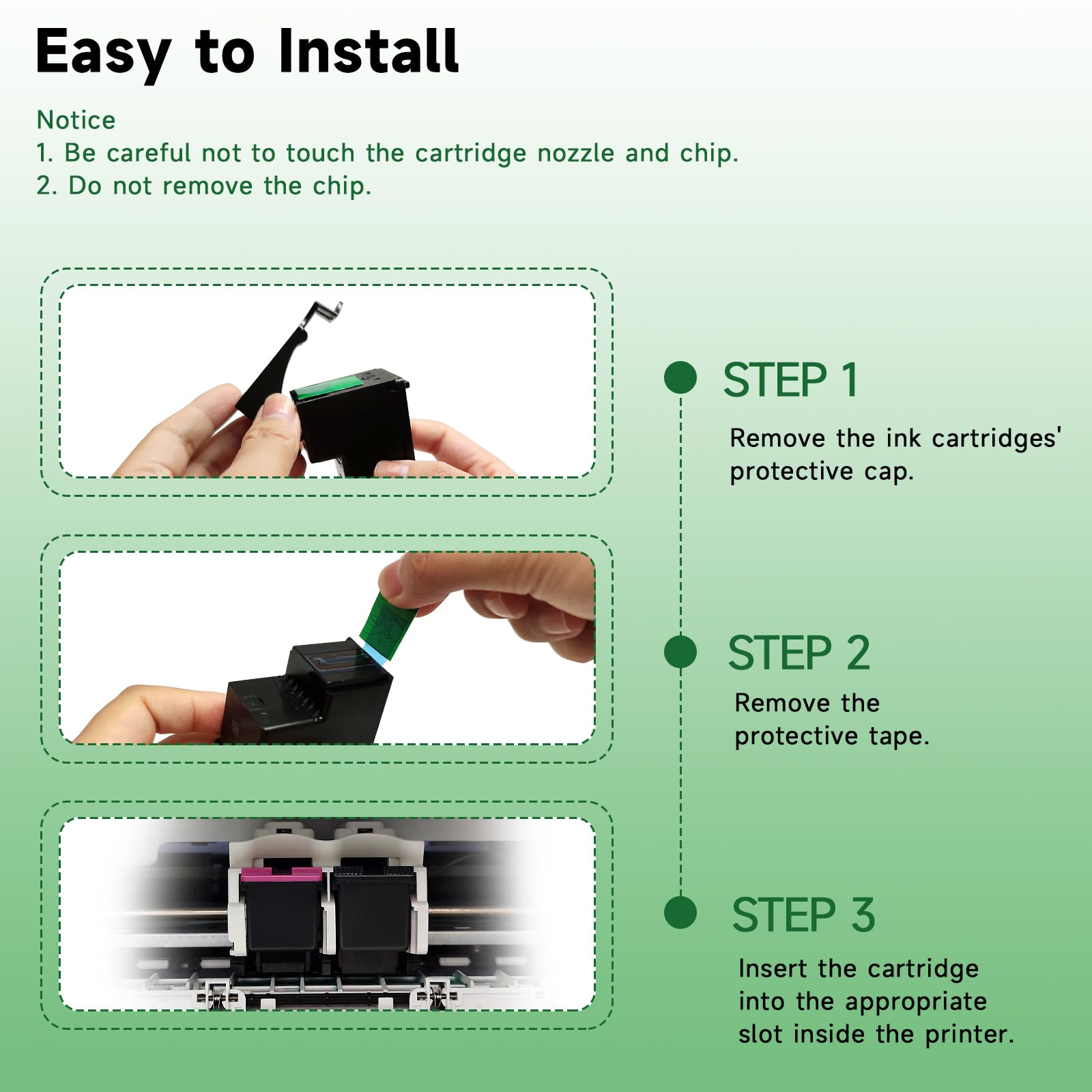 Easy to Install

Notice
1. Be careful not to touch the cartridge nozzle and chip.
2. Do not remove the chip.

STEP 1

Remove the ink cartridges' protective cap.

STEP 2

Remove the protective tape.

STEP 3

Insert the cartridge into the appropriate slot inside the printer.